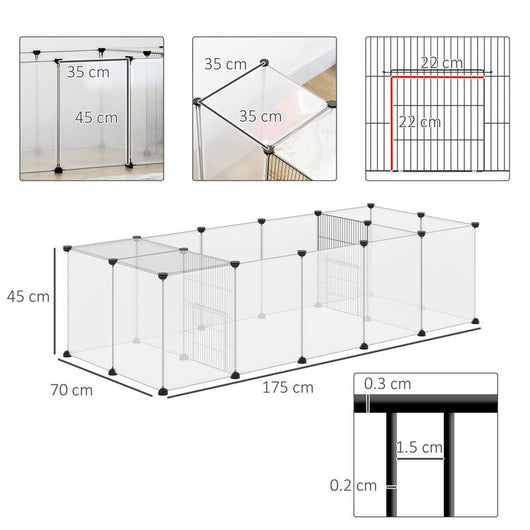 35 cm
45 cm

35 cm
35 cm

22 cm
22 cm

45 cm
70 cm
175 cm

0.3 cm
1.5 cm
0.2 cm