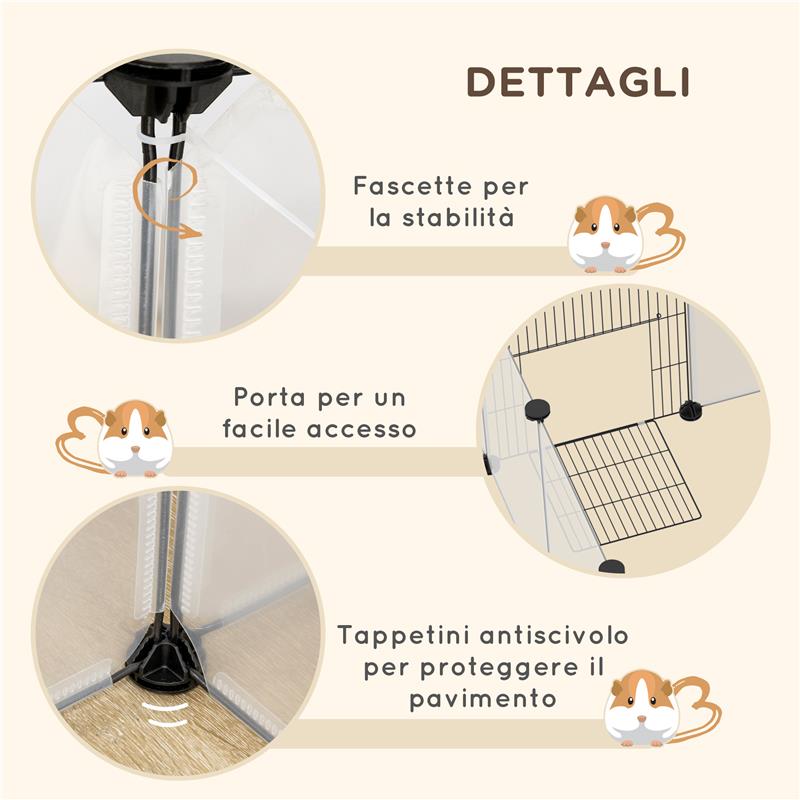 DETTAGLI

Fascette per la stabilità

Porta per un facile accesso

Tappetini antiscivolo per proteggere il pavimento