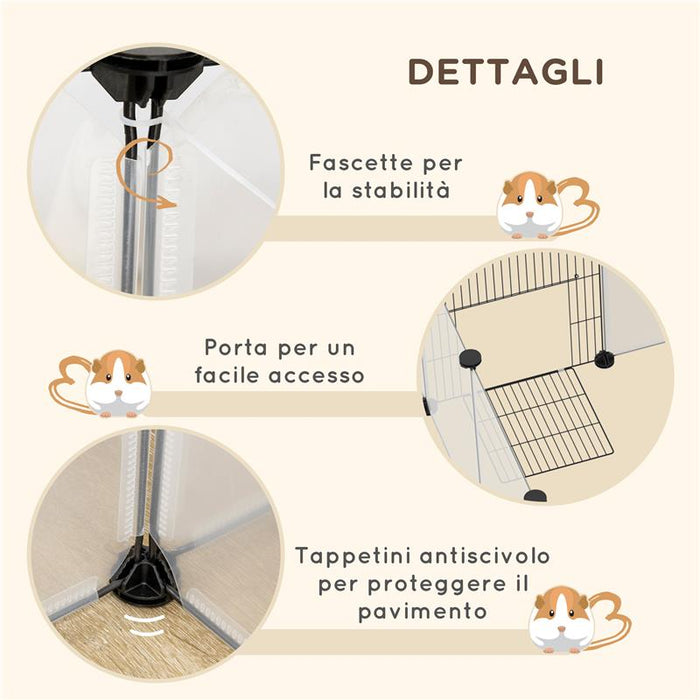 DETTAGLI

Fascette per la stabilità

Porta per un facile accesso

Tappetini antiscivolo per proteggere il pavimento