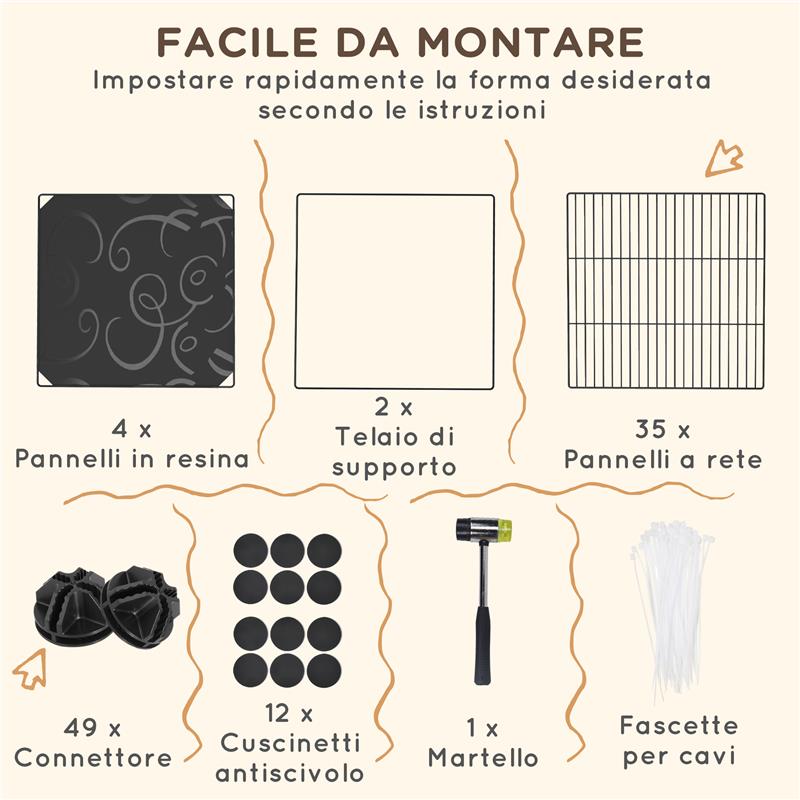 FACILE DA MONTARE
Impostare rapidamente la forma desiderata secondo le istruzioni

4 x
Pannelli in resina

2 x
Telaio di supporto

35 x
Pannelli a rete

49 x
Connettore

12 x
Cuscinetti antiscivolo

1 x
Martello

Fascette per cavi