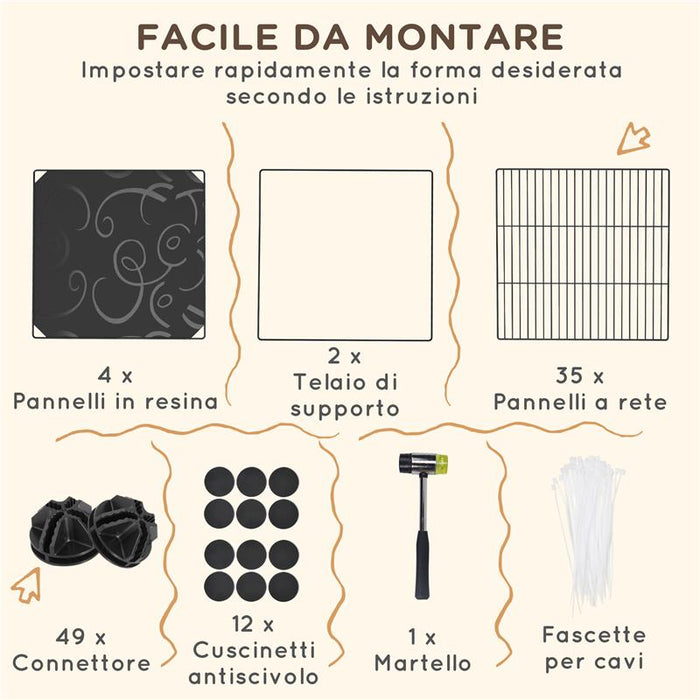 FACILE DA MONTARE
Impostare rapidamente la forma desiderata secondo le istruzioni

4 x
Pannelli in resina

2 x
Telaio di supporto

35 x
Pannelli a rete

49 x
Connettore

12 x
Cuscinetti antiscivolo

1 x
Martello

Fascette per cavi