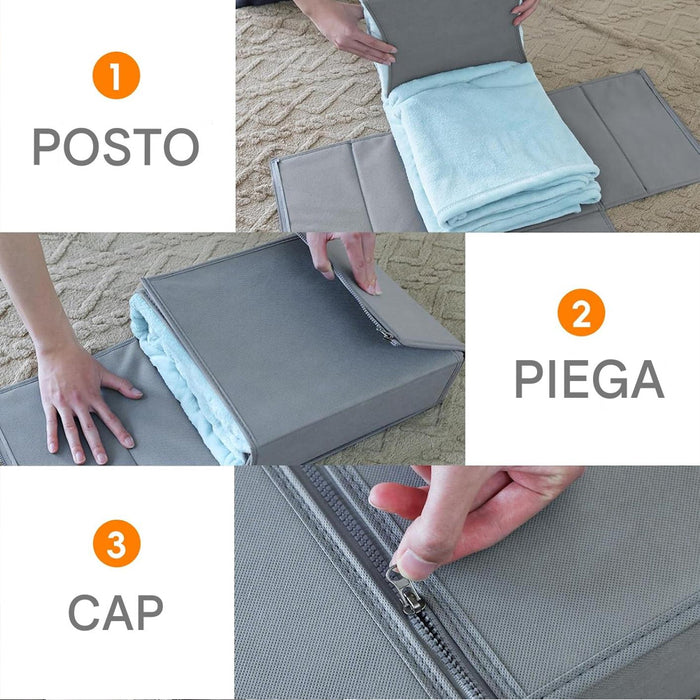 1
POSTO

2
PIEGA

3
CAP