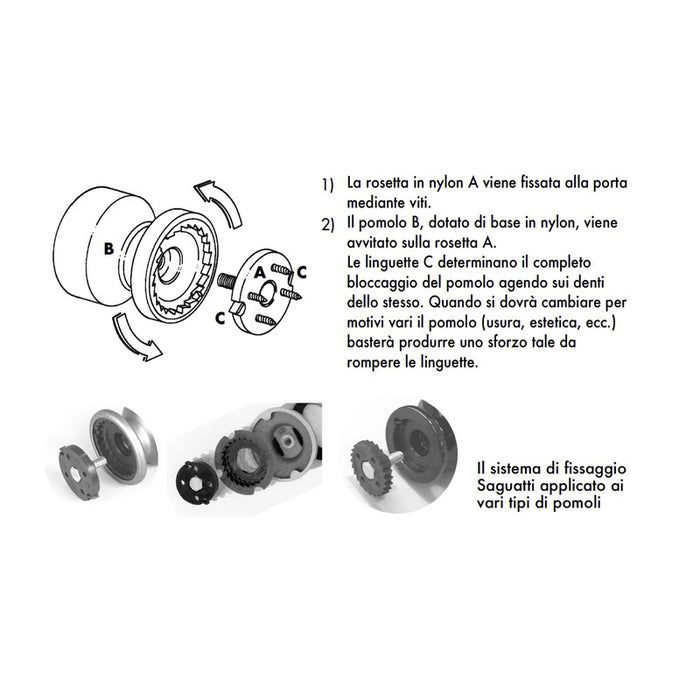 B

A

C

C

1) La rosetta in nylon A viene fissata alla porta mediante viti.

2) Il pomolo B, dotato di base in nylon, viene avvitato sulla rosetta A.
Le linguette C determinano il completo bloccaggio del pomolo agendo sui denti dello stesso. Quando si dovrà cambiare per motivi vari il pomolo (usura, estetica, ecc.) basterà produrre uno sforzo tale da rompere le linguette.

Il sistema di fissaggio Saguatti applicato ai vari tipi di pomoli