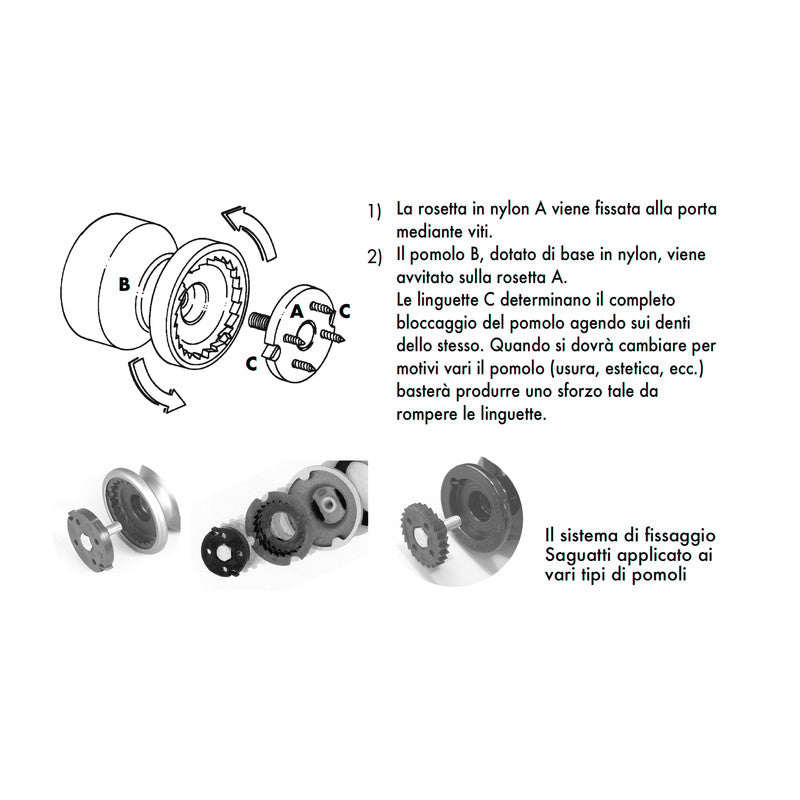 B

A

C

C

1) La rosetta in nylon A viene fissata alla porta mediante viti.

2) Il pomolo B, dotato di base in nylon, viene avvitato sulla rosetta A.
Le linguette C determinano il completo bloccaggio del pomolo agendo sui denti dello stesso. Quando si dovrà cambiare per motivi vari il pomolo (usura, estetica, ecc.) basterà produrre uno sforzo tale da rompere le linguette.

Il sistema di fissaggio Saguatti applicato ai vari tipi di pomoli