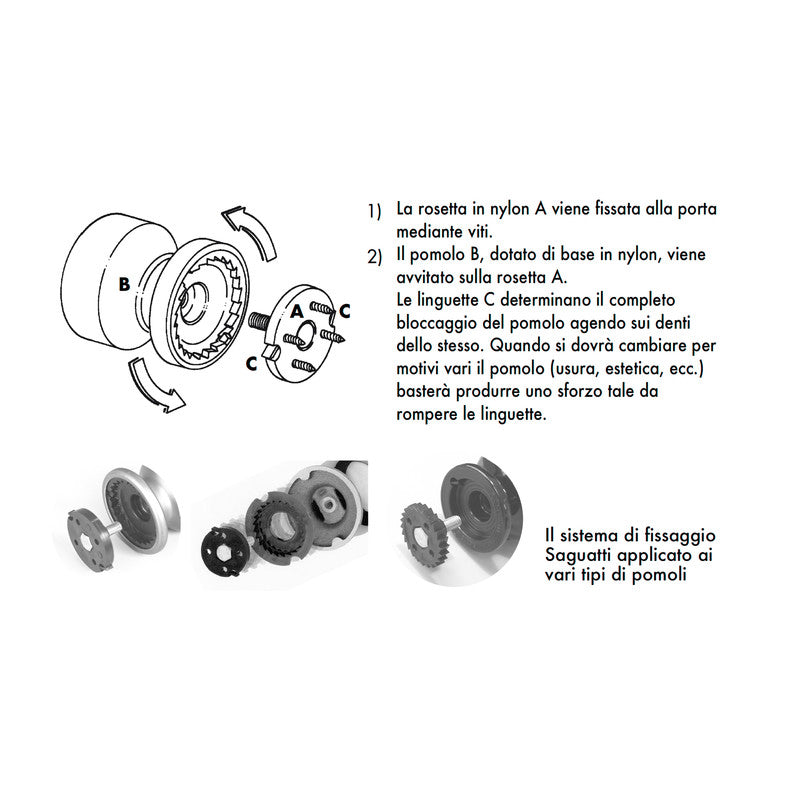 B

A

C

C

1) La rosetta in nylon A viene fissata alla porta mediante viti.

2) Il pomolo B, dotato di base in nylon, viene avvitato sulla rosetta A.
Le linguette C determinano il completo bloccaggio del pomolo agendo sui denti dello stesso. Quando si dovrà cambiare per motivi vari il pomolo (usura, estetica, ecc.) basterà produrre uno sforzo tale da rompere le linguette.

Il sistema di fissaggio Saguatti applicato ai vari tipi di pomoli