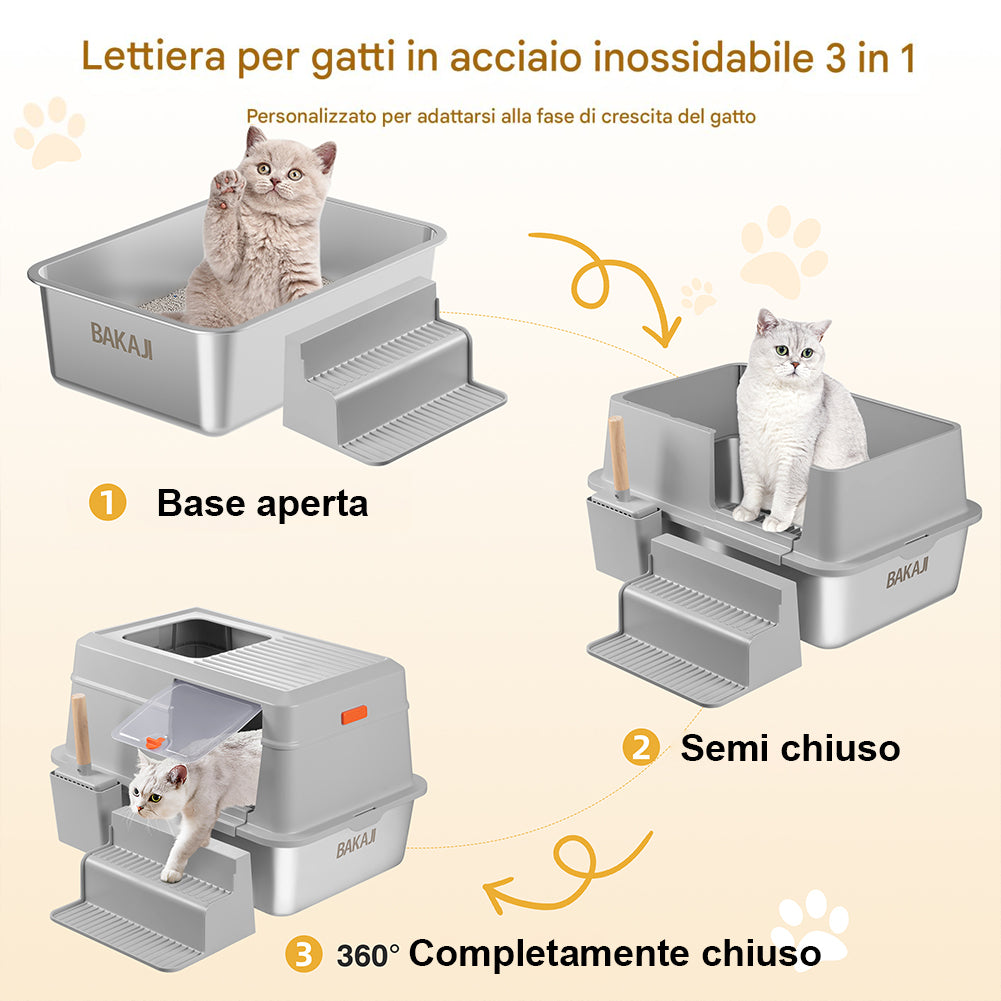 Lettiera per gatti in acciaio inossidabile 3 in 1

Personalizzato per adattarsi alla fase di crescita del gatto

BAKAJI

1 Base aperta

BAKAJI

2 Semi chiuso

BAKAJI

3 360° Completamente chiuso