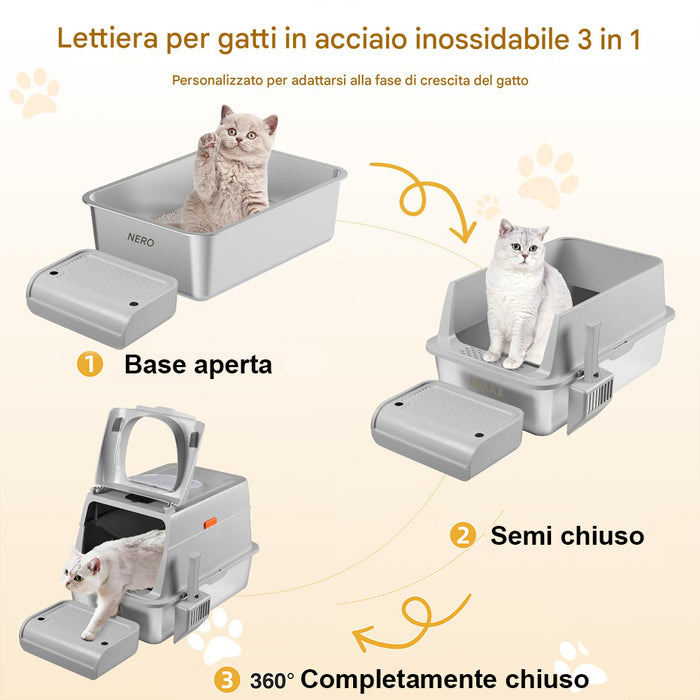 Lettiera per gatti in acciaio inossidabile 3 in 1

Personalizzato per adattarsi alla fase di crescita del gatto

NERO

1 Base aperta

2 Semi chiuso

3 360° Completamente chiuso