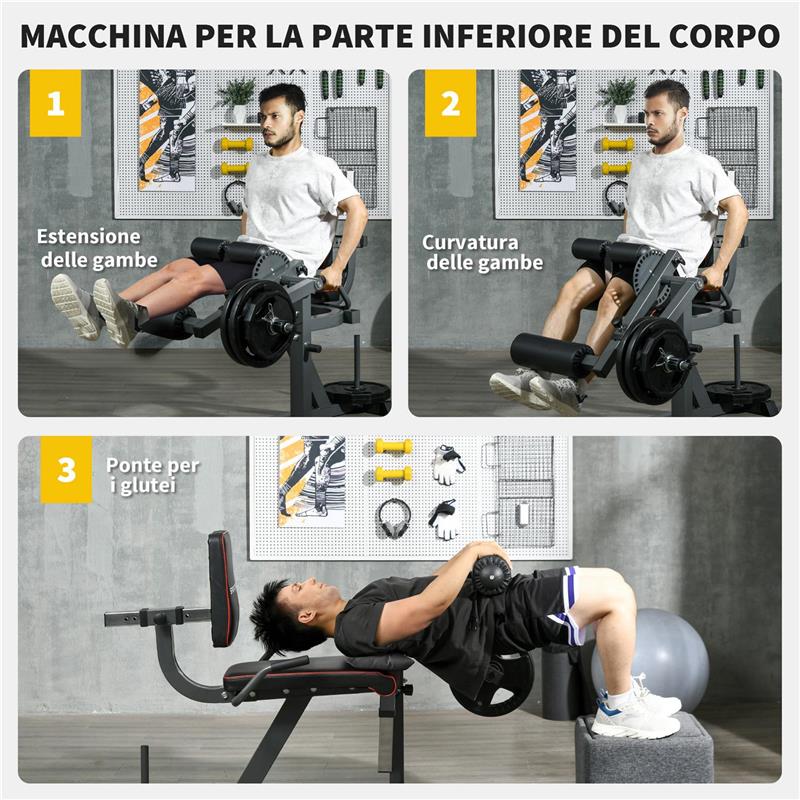 MACCHINA PER LA PARTE INFERIORE DEL CORPO

1

Estensione delle gambe

2

Curvatura delle gambe

3

Ponte per i glutei