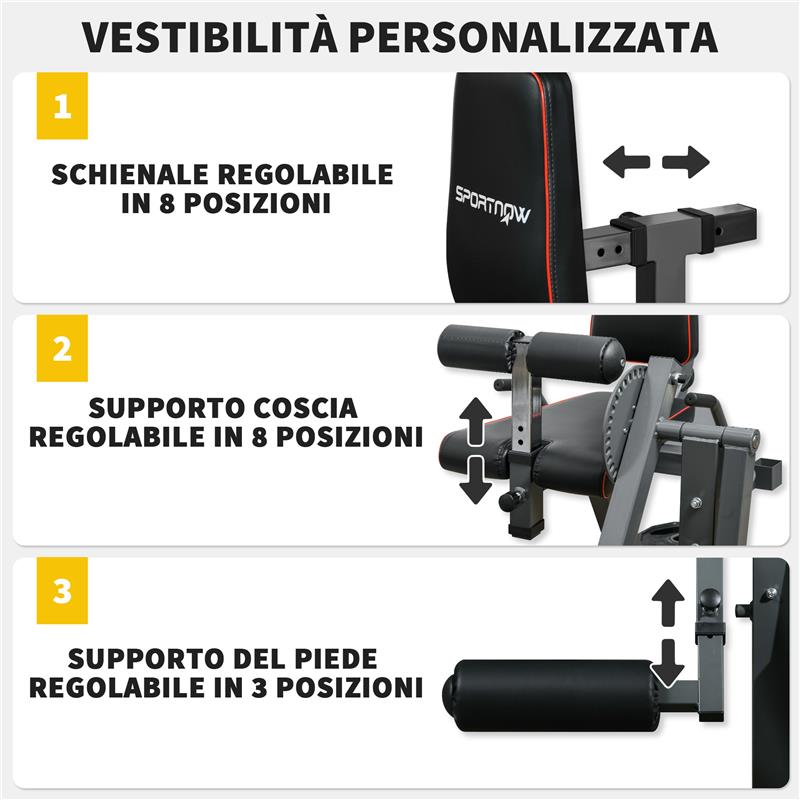 VESTIBILITÀ PERSONALIZZATA

1

SCHIENALE REGOLABILE IN 8 POSIZIONI

SPORTNOW

2

SUPPORTO COSCIA REGOLABILE IN 8 POSIZIONI

3

SUPPORTO DEL PIEDE REGOLABILE IN 3 POSIZIONI