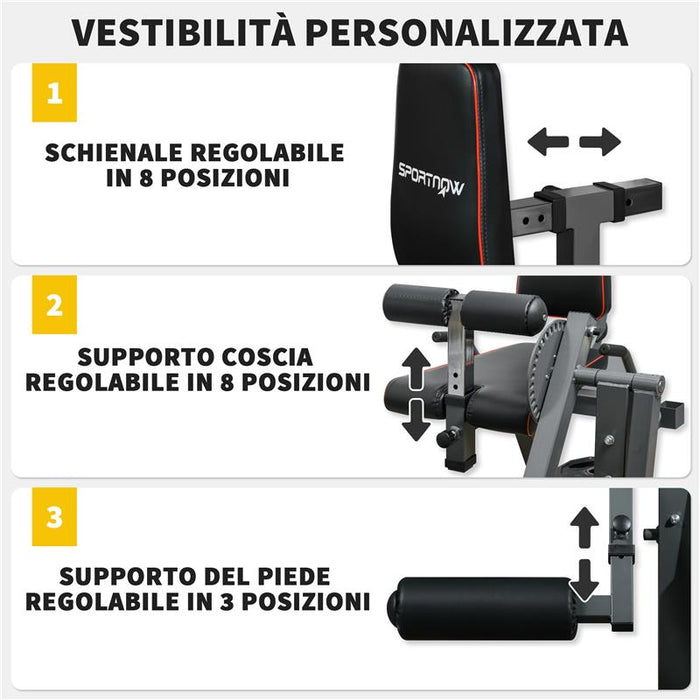 VESTIBILITÀ PERSONALIZZATA

1

SCHIENALE REGOLABILE IN 8 POSIZIONI

SPORTNOW

2

SUPPORTO COSCIA REGOLABILE IN 8 POSIZIONI

3

SUPPORTO DEL PIEDE REGOLABILE IN 3 POSIZIONI