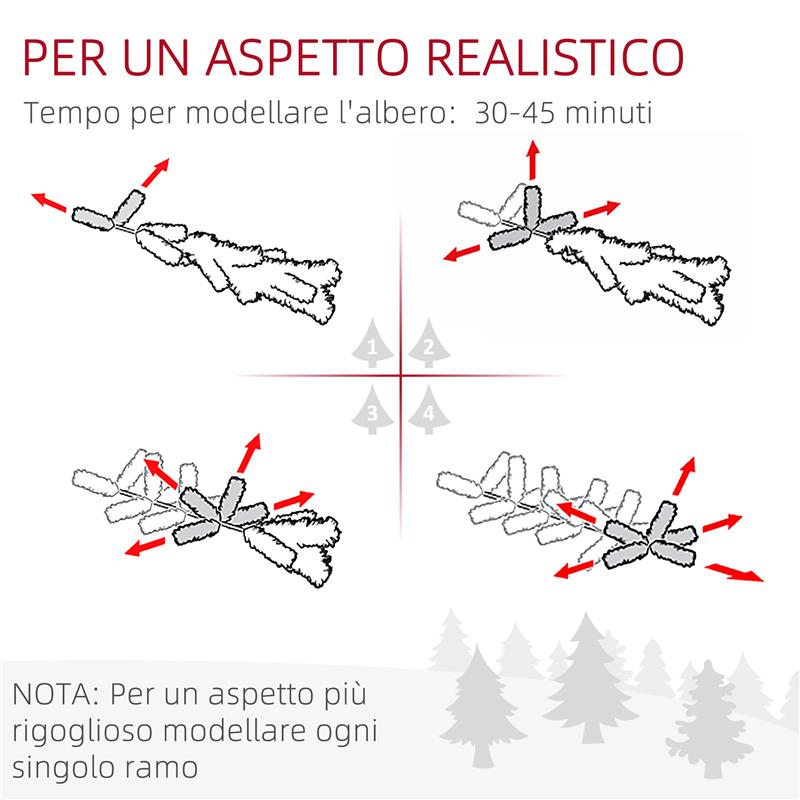 PER UN ASPETTO REALISTICO

Tempo per modellare l'albero: 30-45 minuti

1

2

3

4

NOTA: Per un aspetto più rigoglioso modellare ogni singolo ramo