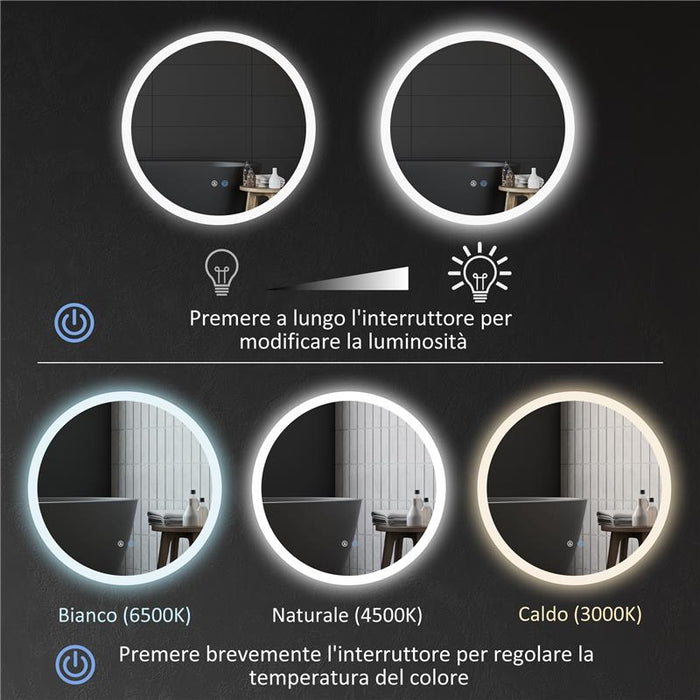 Premere a lungo l'interruttore per modificare la luminosità

Bianco (6500K)

Naturale (4500K)

Caldo (3000K)

Premere brevemente l'interruttore per regolare la temperatura del colore