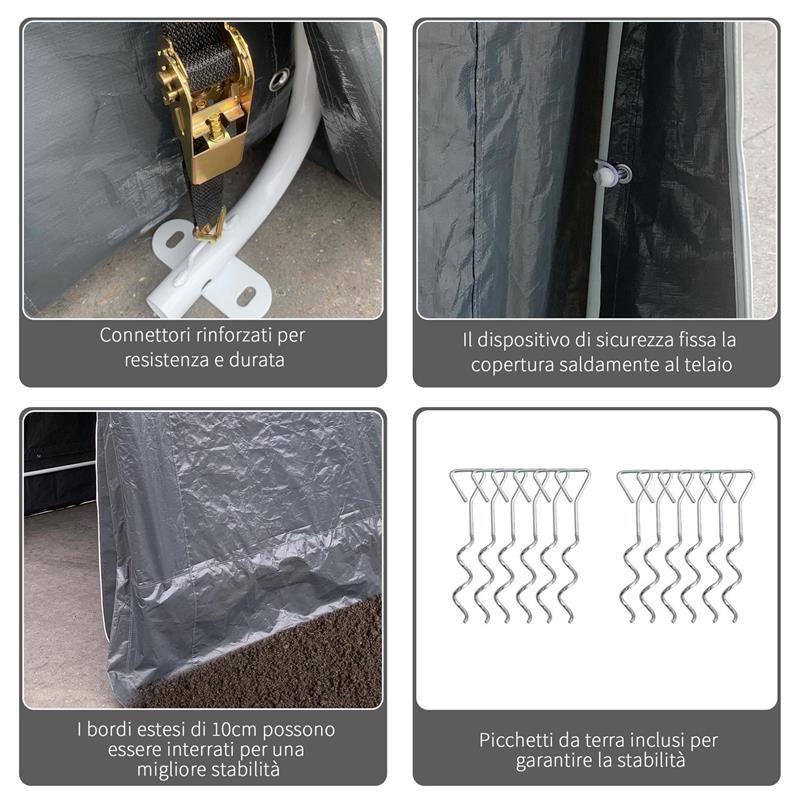 Connettori rinforzati per resistenza e durata

Il dispositivo di sicurezza fissa la copertura saldamente al telaio

I bordi estesi di 10cm possono essere interrati per una migliore stabilità

Picchetti da terra inclusi per garantire la stabilità