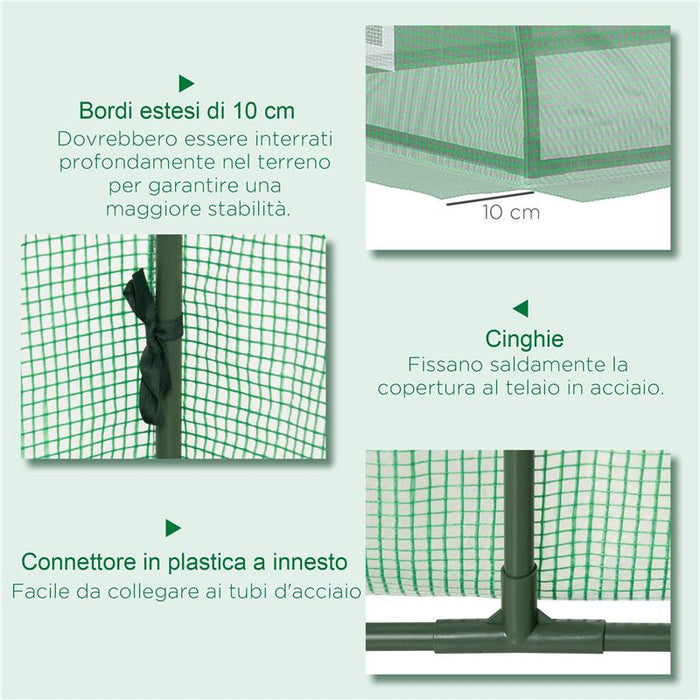 Bordi estesi di 10 cm

Dovrebbero essere interrati profondamente nel terreno per garantire una maggiore stabilità.

10 cm

Cinghie

Fissano saldamente la copertura al telaio in acciaio.

Connettore in plastica a innesto

Facile da collegare ai tubi d'acciaio