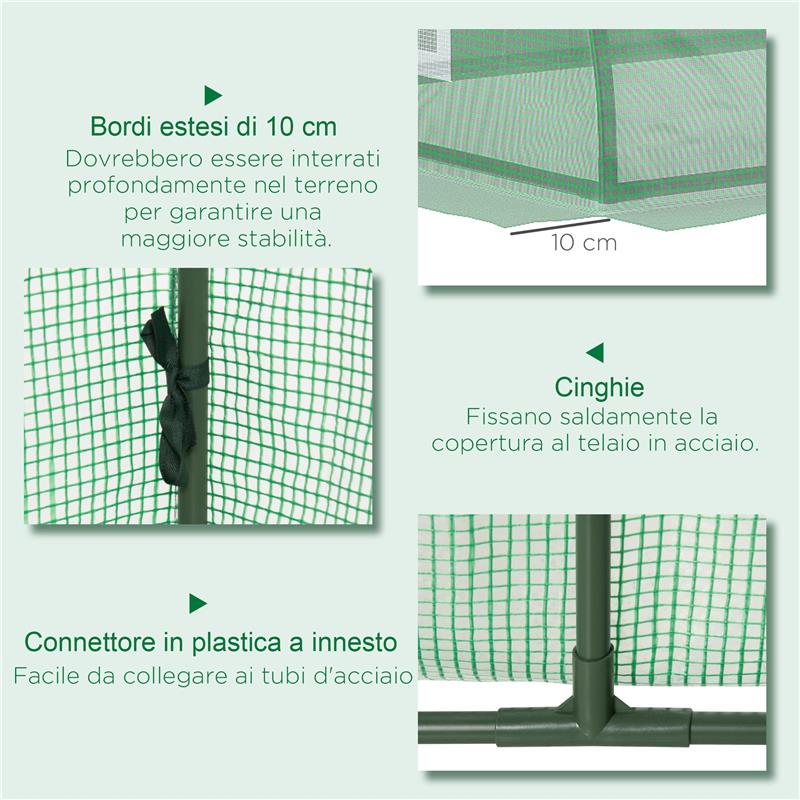 Bordi estesi di 10 cm
Dovrebbero essere interrati profondamente nel terreno per garantire una maggiore stabilità.

10 cm

Cinghie
Fissano saldamente la copertura al telaio in acciaio.

Connettore in plastica a innesto
Facile da collegare ai tubi d'acciaio