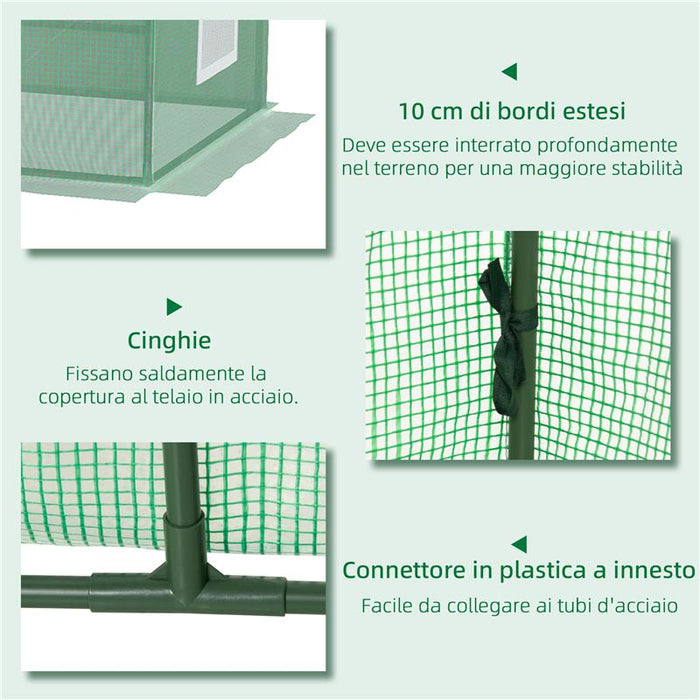 10 cm di bordi estesi

Deve essere interrato profondamente nel terreno per una maggiore stabilità

Cinghie

Fissano saldamente la copertura al telaio in acciaio.

Connettore in plastica a innesto

Facile da collegare ai tubi d'acciaio