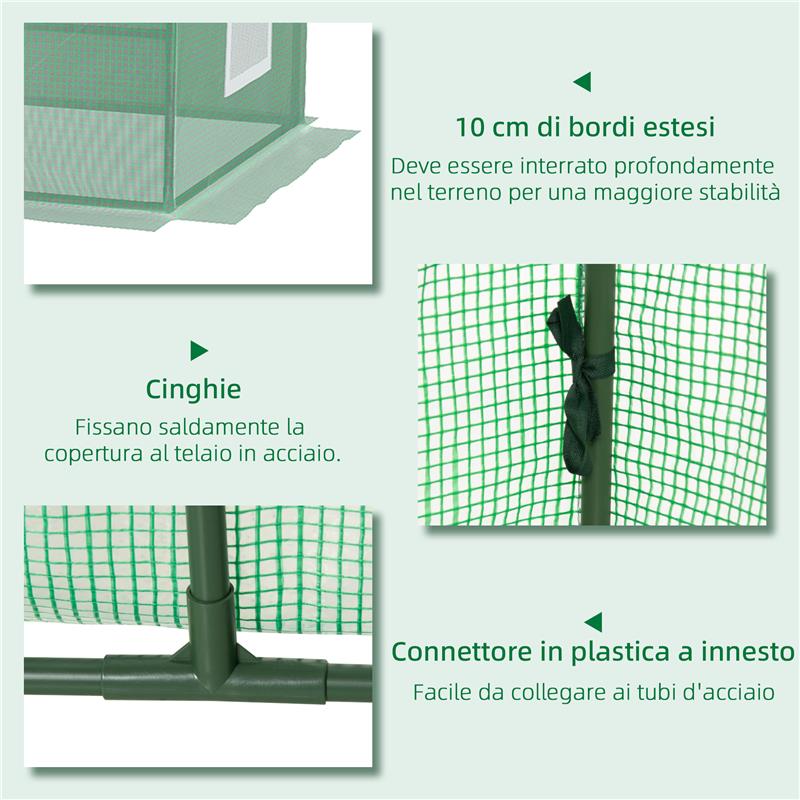 10 cm di bordi estesi

Deve essere interrato profondamente nel terreno per una maggiore stabilità

Cinghie

Fissano saldamente la copertura al telaio in acciaio.

Connettore in plastica a innesto

Facile da collegare ai tubi d'acciaio