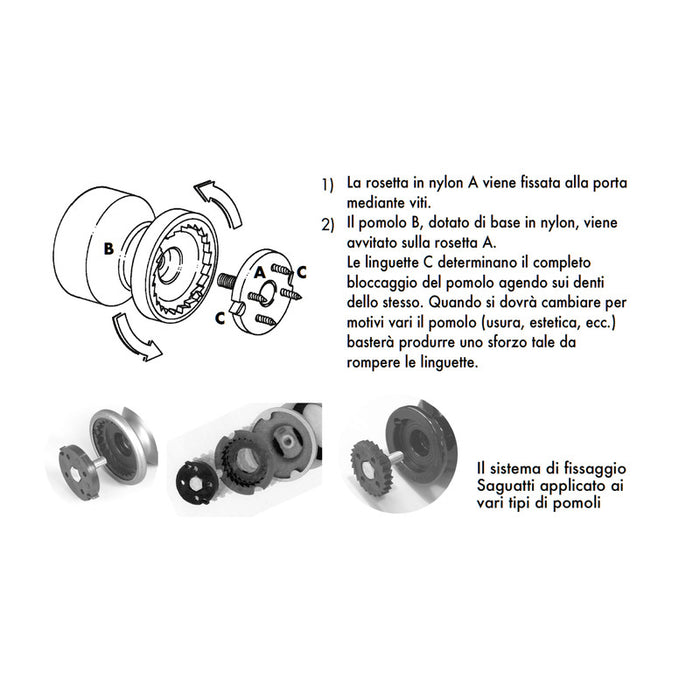 B

A

C

C

1) La rosetta in nylon A viene fissata alla porta mediante viti.

2) Il pomolo B, dotato di base in nylon, viene avvitato sulla rosetta A.
Le linguette C determinano il completo bloccaggio del pomolo agendo sui denti dello stesso. Quando si dovrà cambiare per motivi vari il pomolo (usura, estetica, ecc.) basterà produrre uno sforzo tale da rompere le linguette.

Il sistema di fissaggio Saguatti applicato ai vari tipi di pomoli