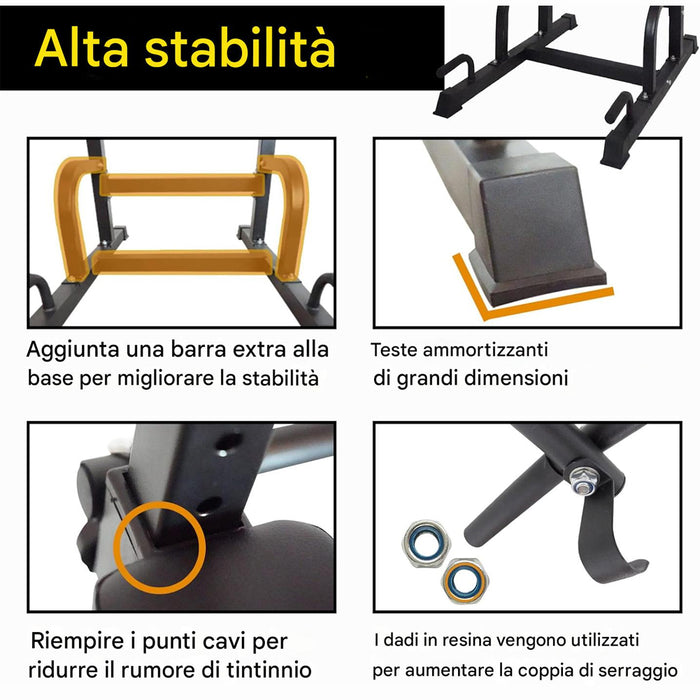 Alta stabilità

Aggiunta una barra extra alla base per migliorare la stabilità

Teste ammortizzanti di grandi dimensioni

Riempire i punti cavi per ridurre il rumore di tintinnio

I dadi in resina vengono utilizzati per aumentare la coppia di serraggio