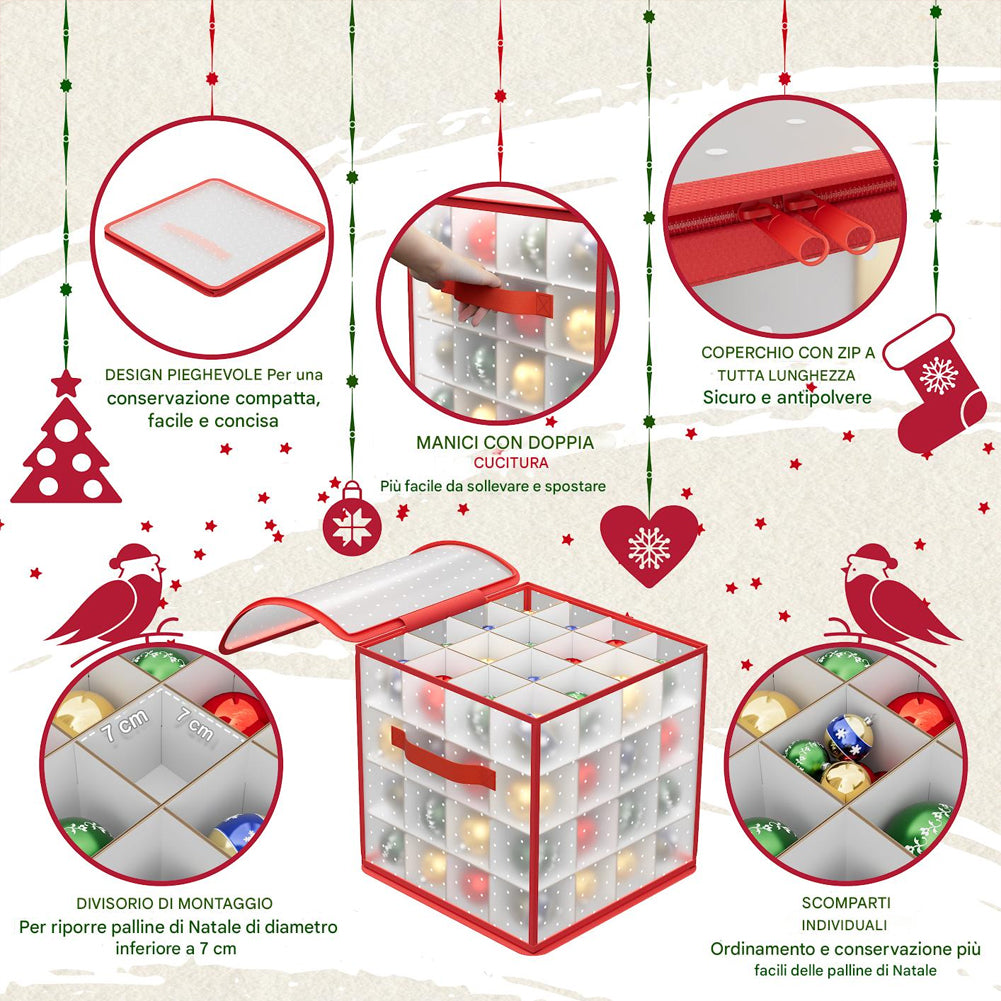 DESIGN PIEGHEVOLE Per una conservazione compatta, facile e concisa

MANICI CON DOPPIA CUCITURA
Più facile da sollevare e spostare

COPERCHIO CON ZIP A TUTTA LUNGHEZZA
Sicuro e antipolvere

7 cm
7 cm

DIVISORIO DI MONTAGGIO
Per riporre palline di Natale di diametro inferiore a 7 cm

SCOMPARTI INDIVIDUALI
Ordinamento e conservazione più facili delle palline di Natale