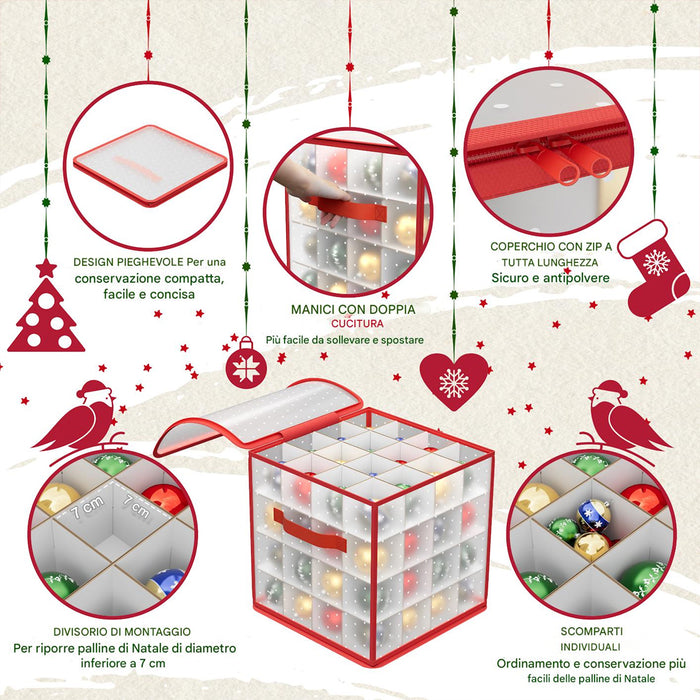 DESIGN PIEGHEVOLE Per una conservazione compatta, facile e concisa

MANICI CON DOPPIA CUCITURA
Più facile da sollevare e spostare

COPERCHIO CON ZIP A TUTTA LUNGHEZZA
Sicuro e antipolvere

7 cm 7 cm

DIVISORIO DI MONTAGGIO
Per riporre palline di Natale di diametro inferiore a 7 cm

SCOMPARTI INDIVIDUALI
Ordinamento e conservazione più facili delle palline di Natale