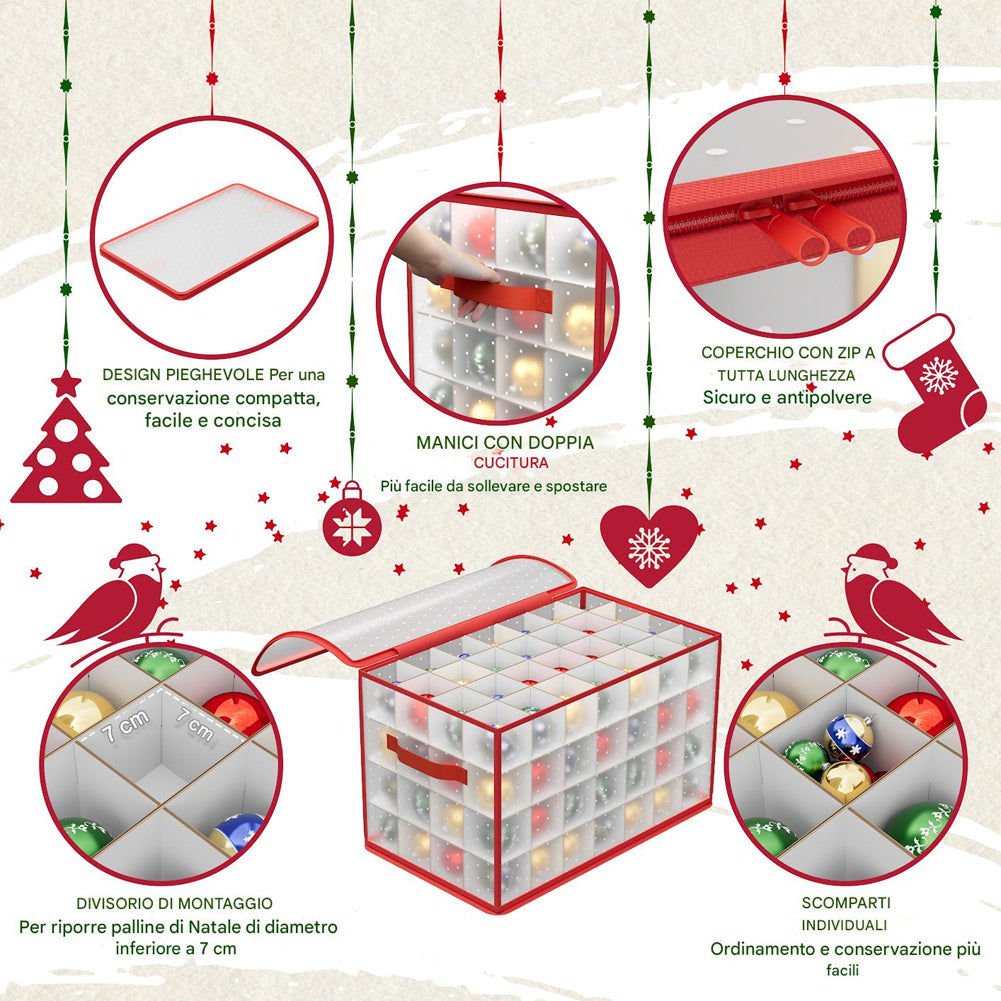 DESIGN PIEGHEVOLE Per una conservazione compatta, facile e concisa

MANICI CON DOPPIA CUCITURA
Più facile da sollevare e spostare

COPERCHIO CON ZIP A TUTTA LUNGHEZZA
Sicuro e antipolvere

7 cm
7 cm

DIVISORIO DI MONTAGGIO
Per riporre palline di Natale di diametro inferiore a 7 cm

SCOMPARTI INDIVIDUALI
Ordinamento e conservazione più facili