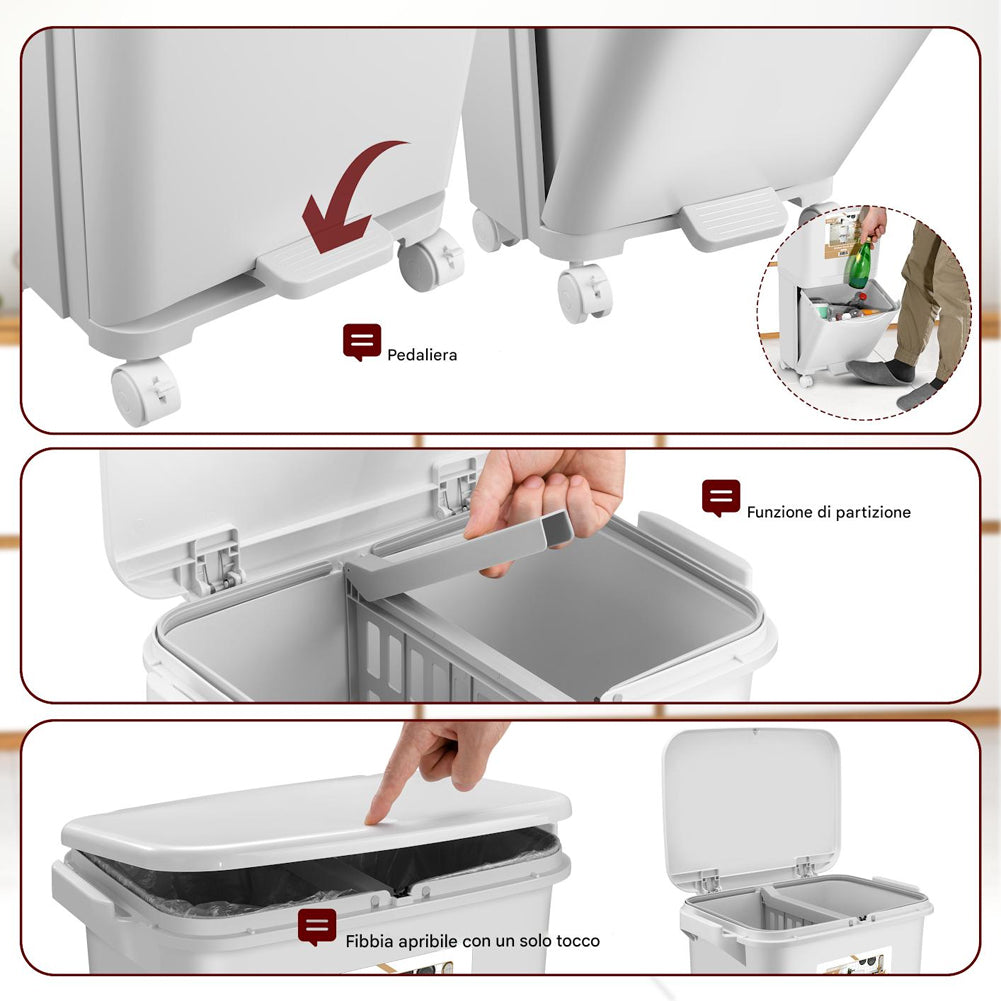 Pedaliera

Funzione di partizione

Fibbia apribile con un solo tocco