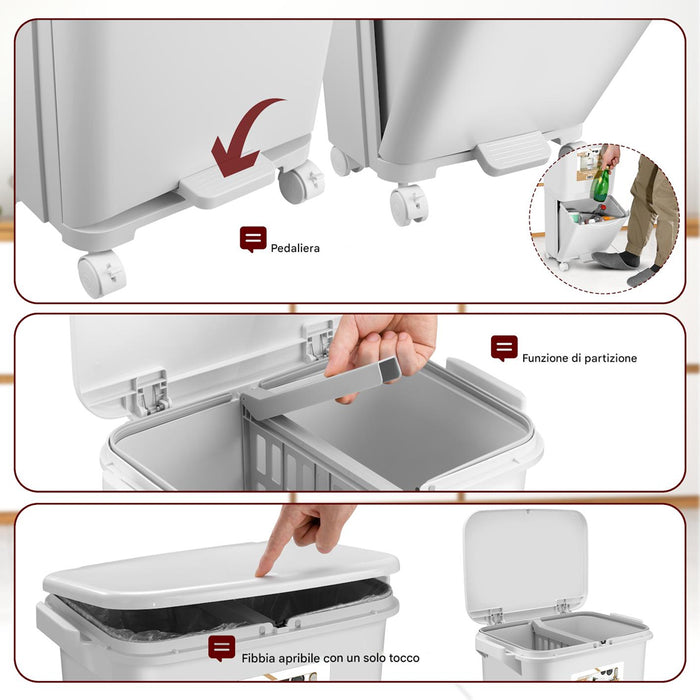 Pedaliera

Funzione di partizione

Fibbia apribile con un solo tocco