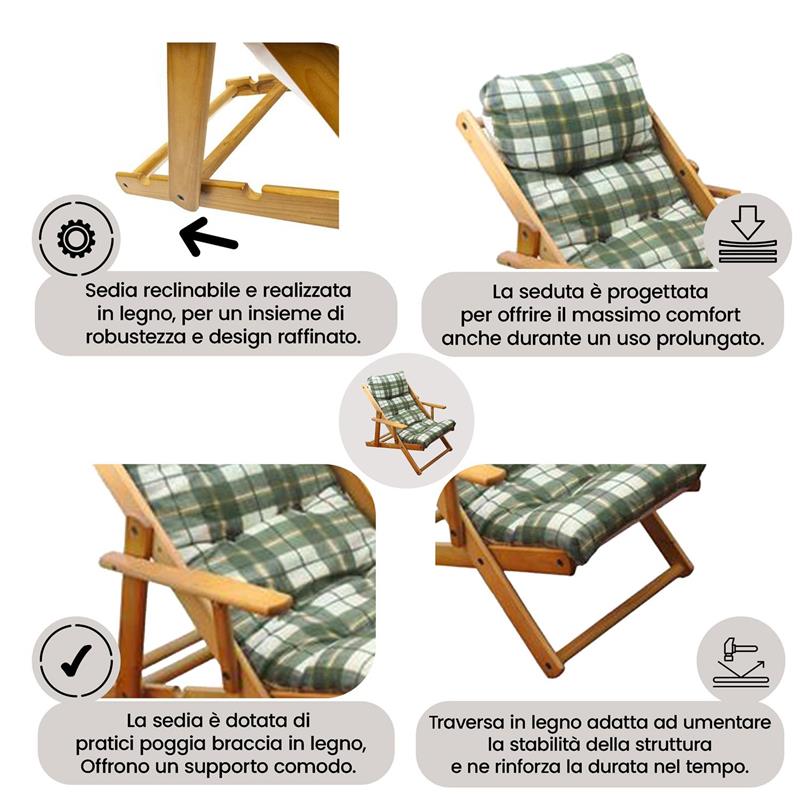 Sedia reclinabile e realizzata in legno, per un insieme di robustezza e design raffinato.

La seduta è progettata per offrire il massimo comfort anche durante un uso prolungato.

La sedia è dotata di pratici poggia braccia in legno, Offrono un supporto comodo.

Traversa in legno adatta ad umentare la stabilità della struttura e ne rinforza la durata nel tempo.