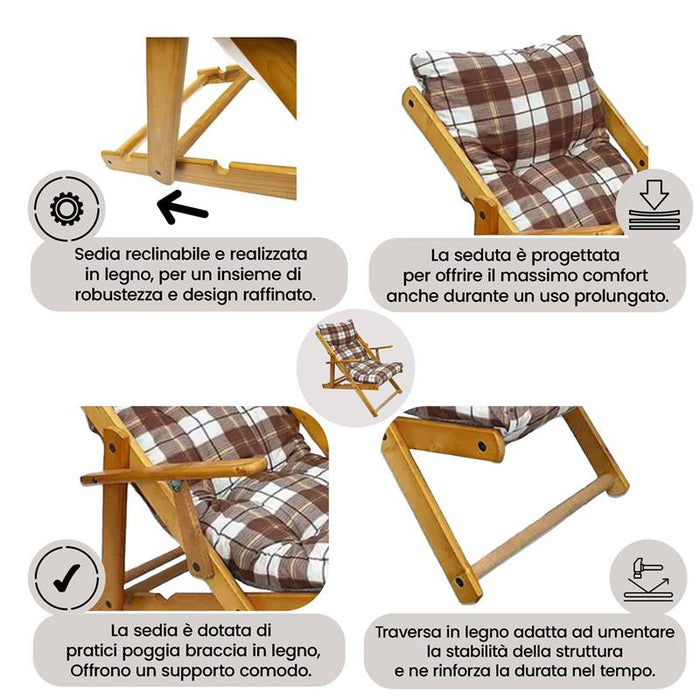 Sedia reclinabile e realizzata in legno, per un insieme di robustezza e design raffinato.

La seduta è progettata per offrire il massimo comfort anche durante un uso prolungato.

La sedia è dotata di pratici poggia braccia in legno, Offrono un supporto comodo.

Traversa in legno adatta ad umentare la stabilità della struttura e ne rinforza la durata nel tempo.