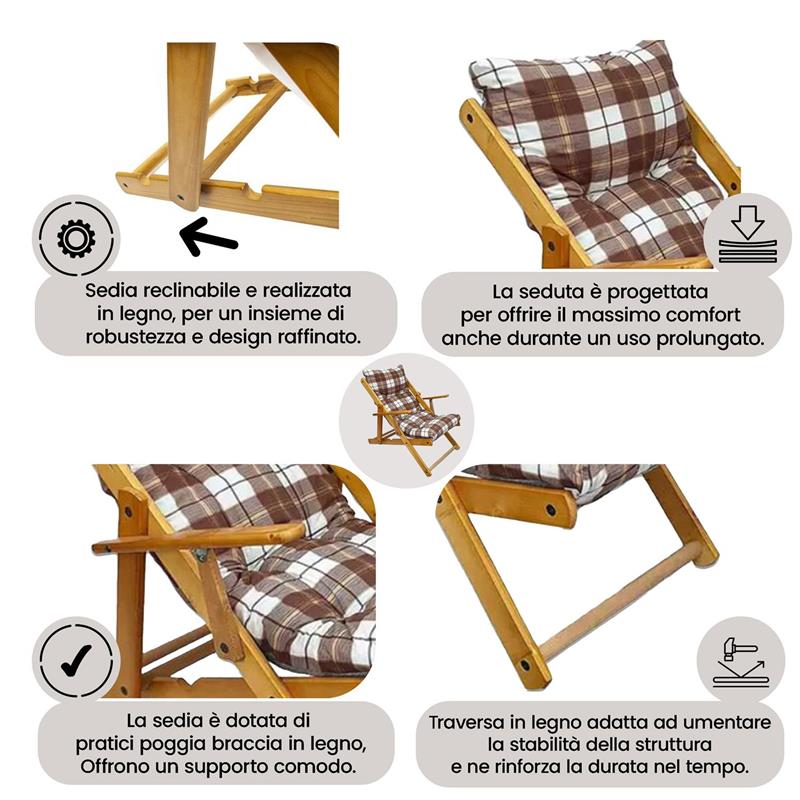 Sedia reclinabile e realizzata in legno, per un insieme di robustezza e design raffinato.

La seduta è progettata per offrire il massimo comfort anche durante un uso prolungato.

La sedia è dotata di pratici poggia braccia in legno, Offrono un supporto comodo.

Traversa in legno adatta ad umentare la stabilità della struttura e ne rinforza la durata nel tempo.