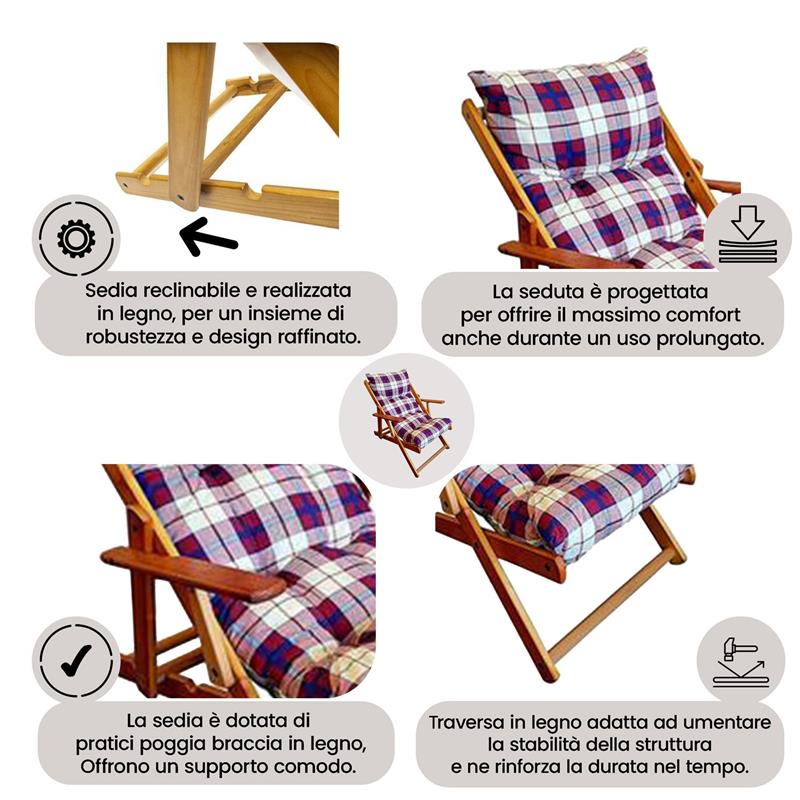 Sedia reclinabile e realizzata in legno, per un insieme di robustezza e design raffinato.

La seduta è progettata per offrire il massimo comfort anche durante un uso prolungato.

La sedia è dotata di pratici poggia braccia in legno, Offrono un supporto comodo.

Traversa in legno adatta ad umentare la stabilità della struttura e ne rinforza la durata nel tempo.