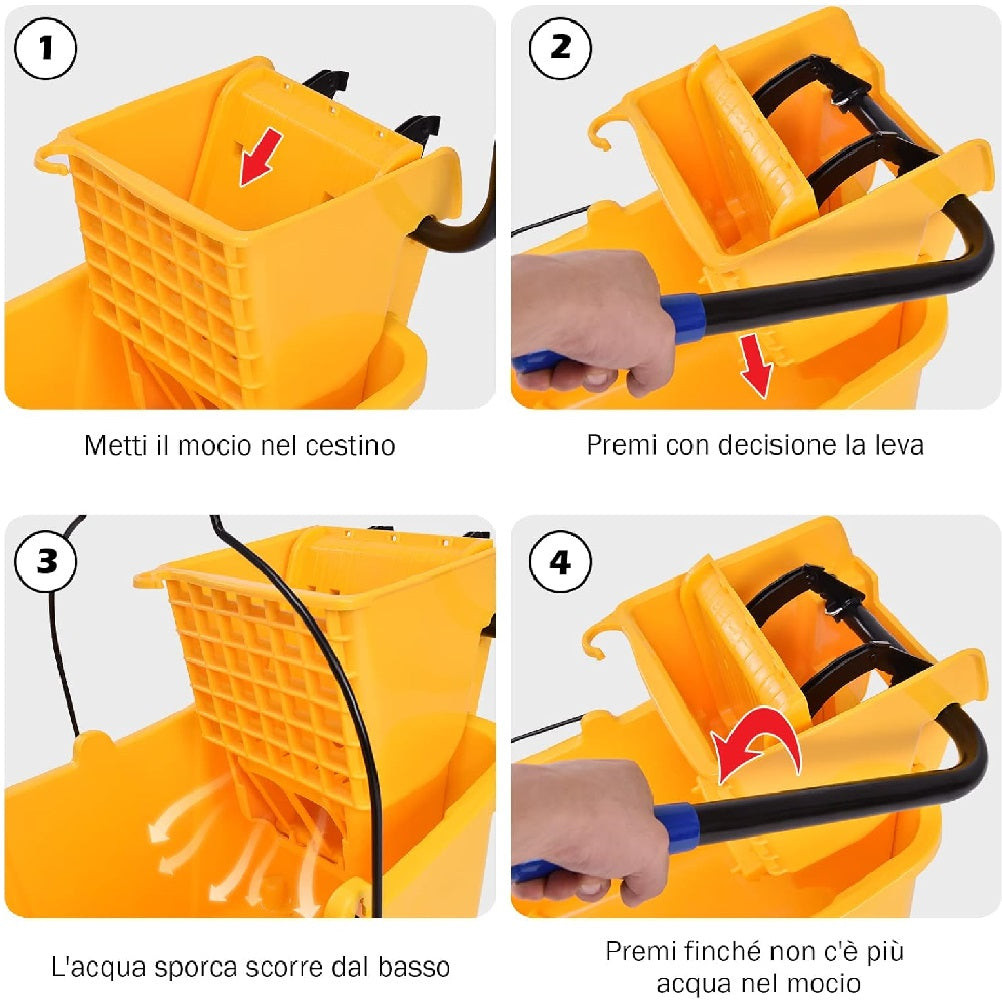 1

Metti il mocio nel cestino

2

Premi con decisione la leva

3

L'acqua sporca scorre dal basso

4

Premi finché non c'è più acqua nel mocio