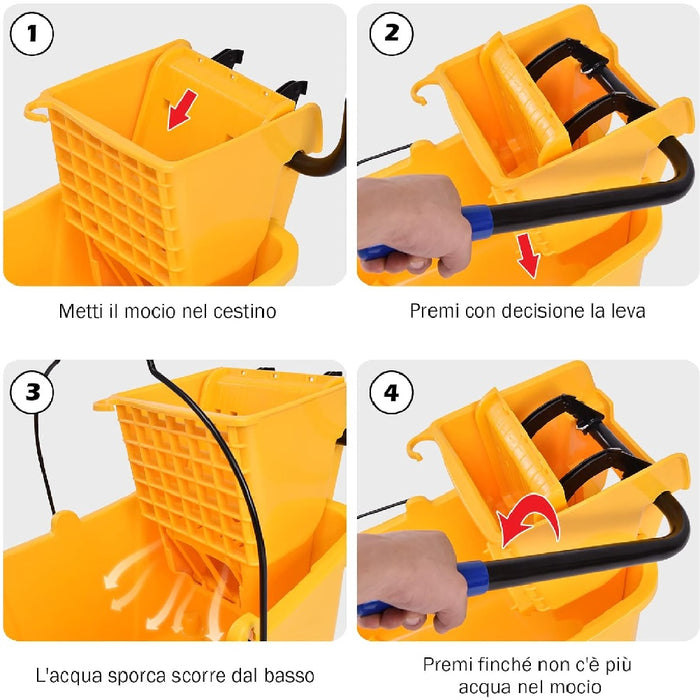 1

Metti il mocio nel cestino

2

Premi con decisione la leva

3

L'acqua sporca scorre dal basso

4

Premi finché non c'è più acqua nel mocio