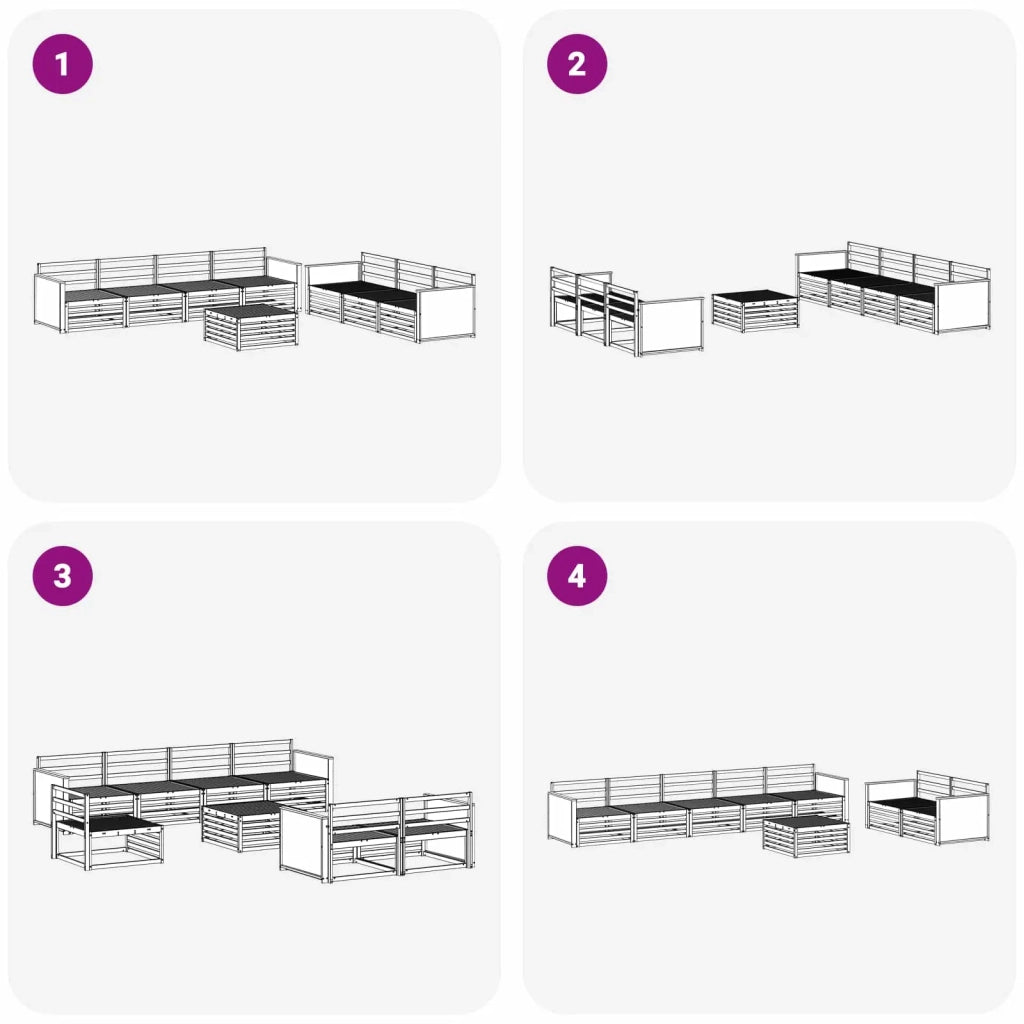 1

2

3

4