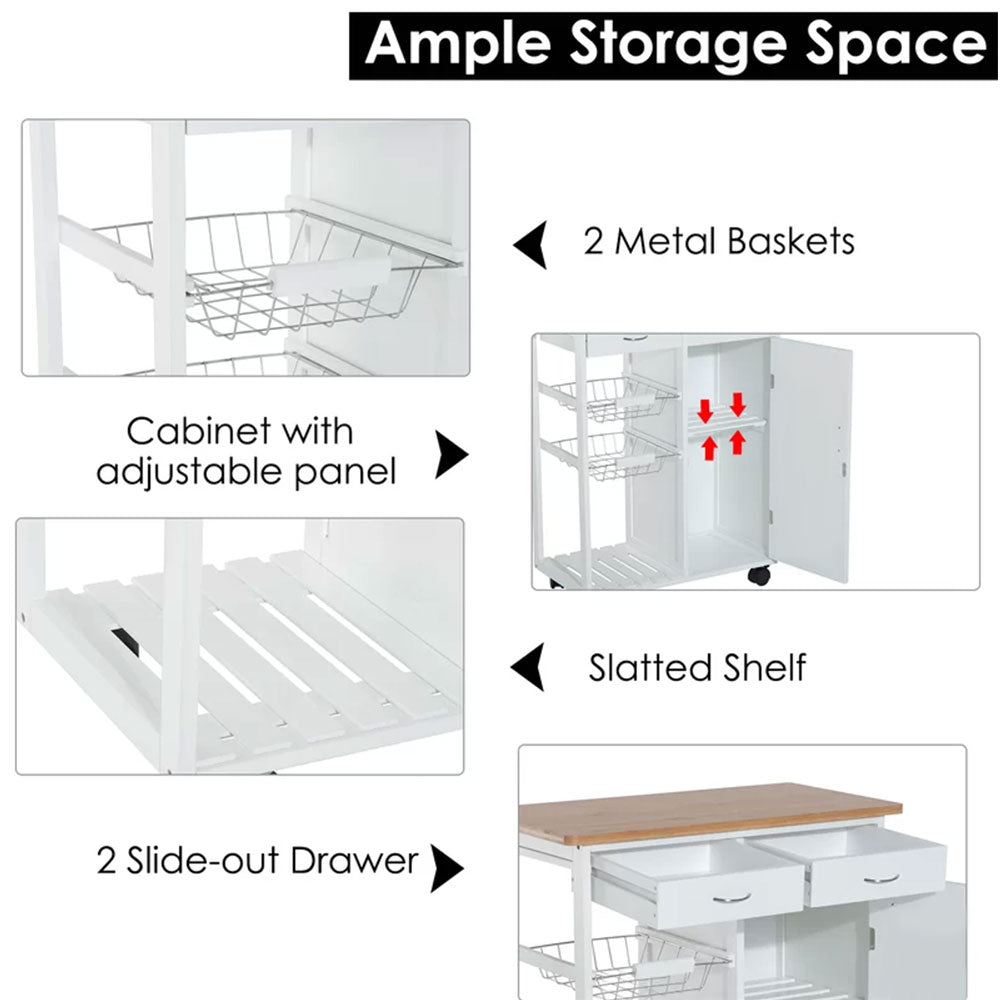 Ample Storage Space

2 Metal Baskets

Cabinet with adjustable panel

Slatted Shelf

2 Slide-out Drawer