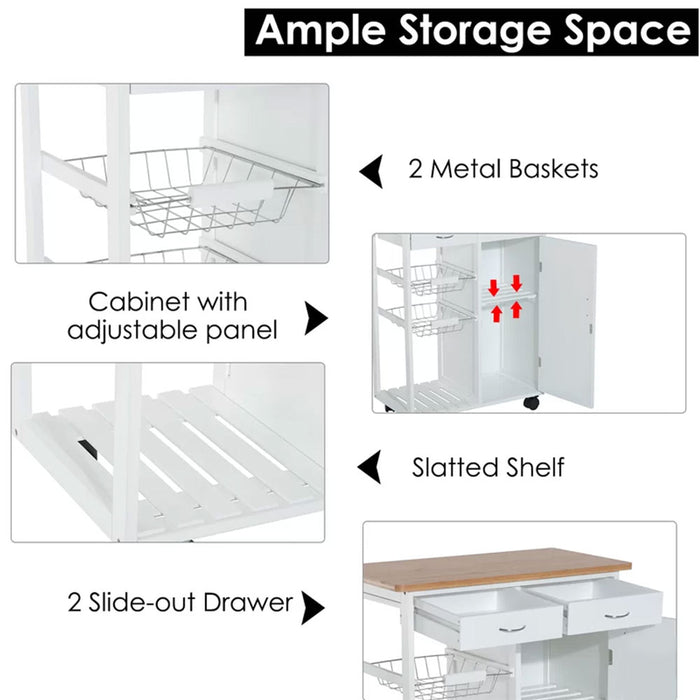 Ample Storage Space

2 Metal Baskets

Cabinet with adjustable panel

Slatted Shelf

2 Slide-out Drawer