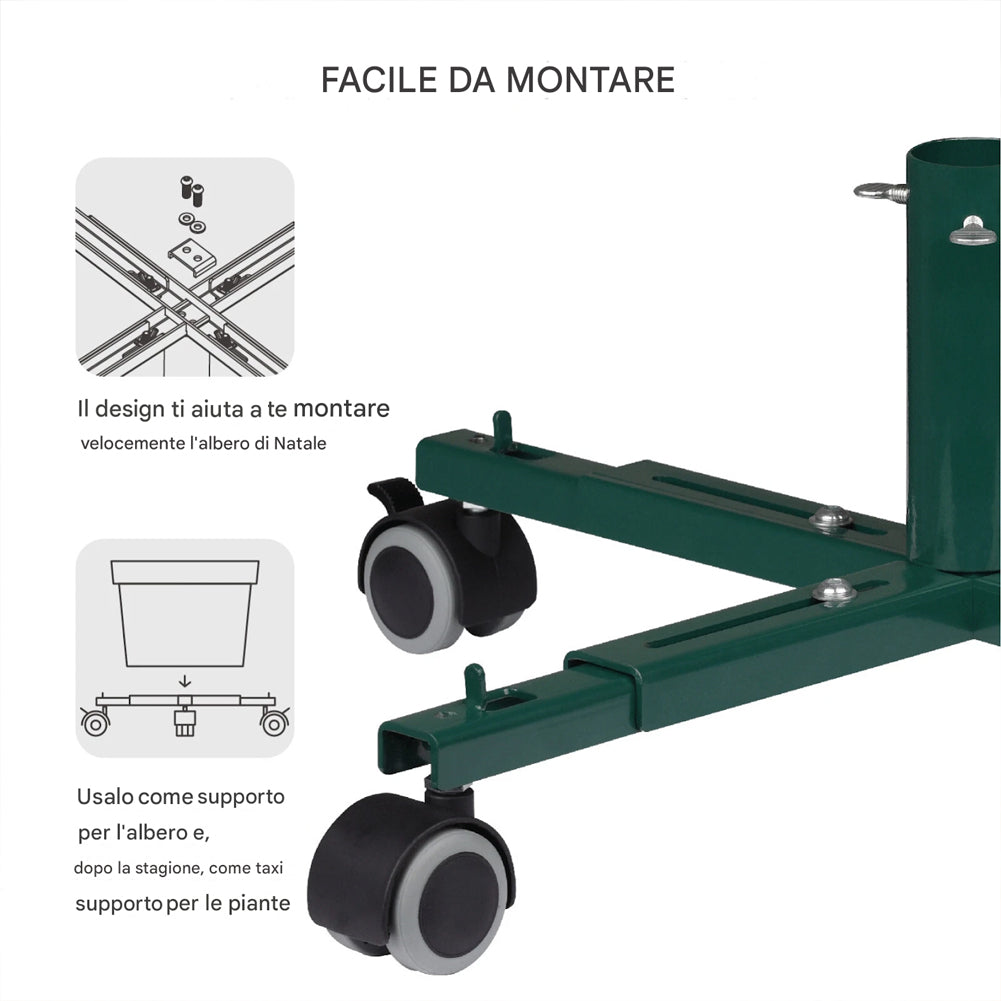 FACILE DA MONTARE

Il design ti aiuta a te montare velocemente l'albero di Natale

Usalo come supporto per l'albero e, dopo la stagione, come taxi supporto per le piante