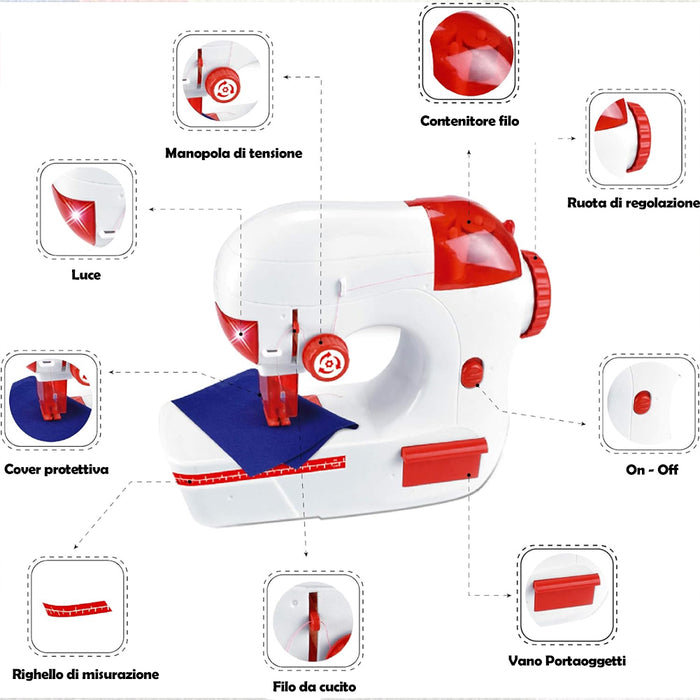 Manopola di tensione

Contenitore filo

Ruota di regolazione

Luce

Cover protettiva

On - Off

Righello di misurazione

Filo da cucito

Vano Portaoggetti