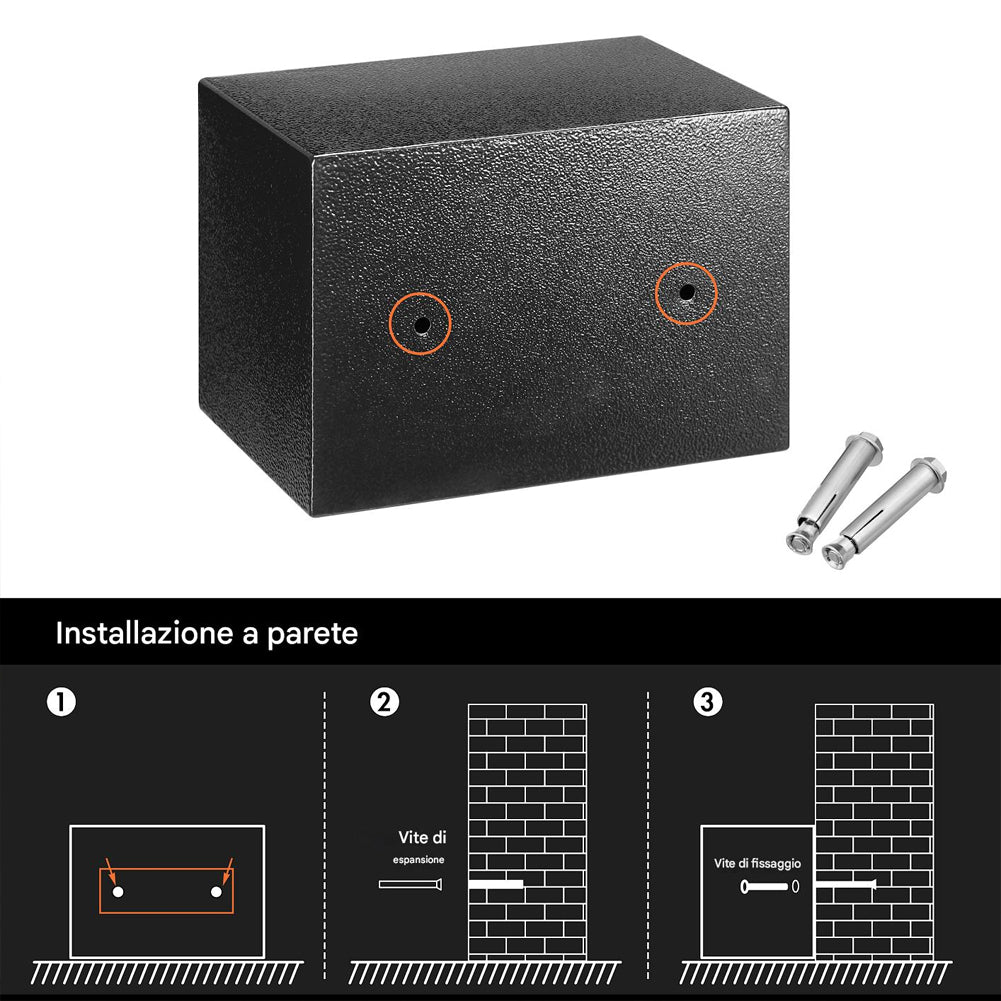 Installazione a parete

1

2

Vite di
espansione

3

Vite di fissaggio