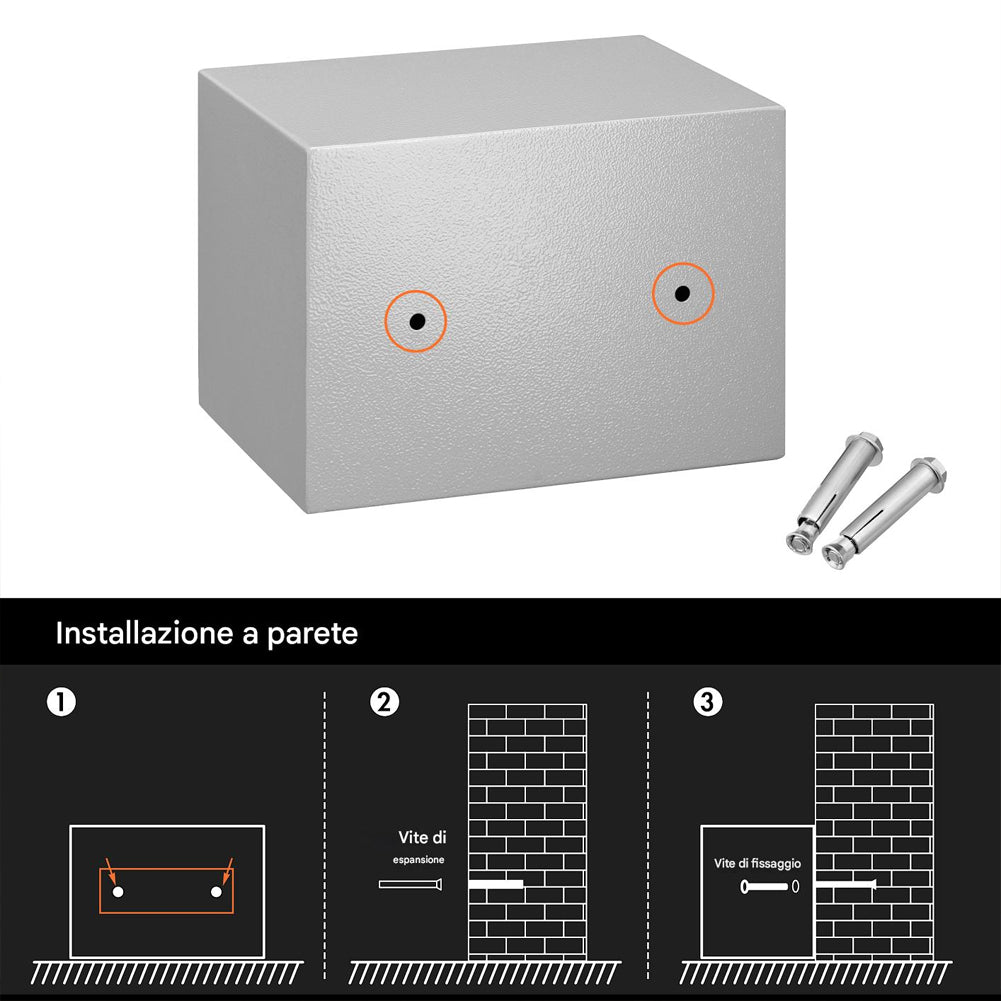 Installazione a parete

1

2

Vite di espansione

3

Vite di fissaggio