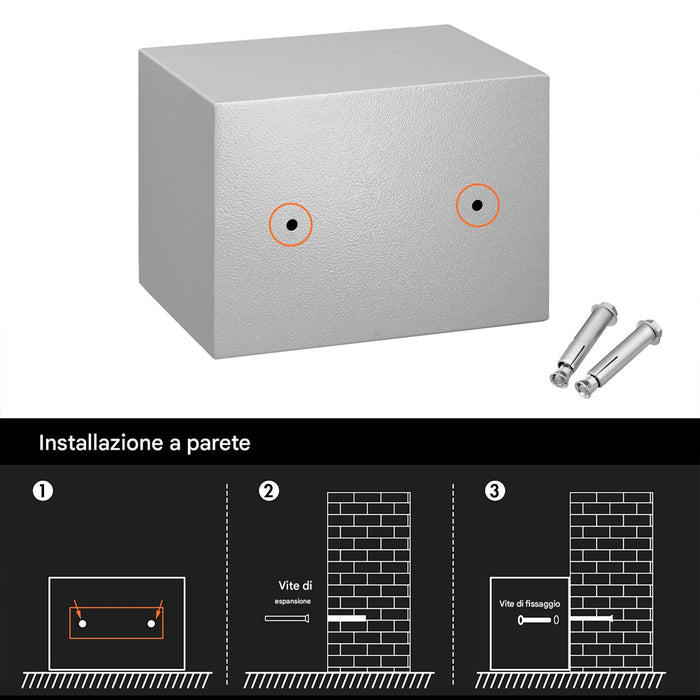 Installazione a parete

1

2

Vite di
espansione

3

Vite di fissaggio