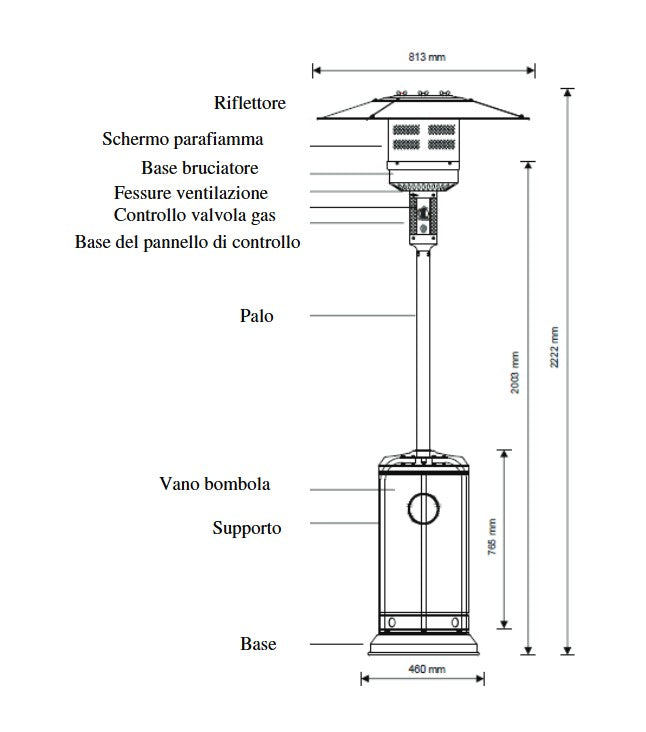 813 mm

Riflettore

Schermo parafiamma

Base bruciatore

Fessure ventilazione

Controllo valvola gas

Base del pannello di controllo

Palo

2003 mm

2222 mm

Vano bombola

Supporto

765 mm

Base

460 mm