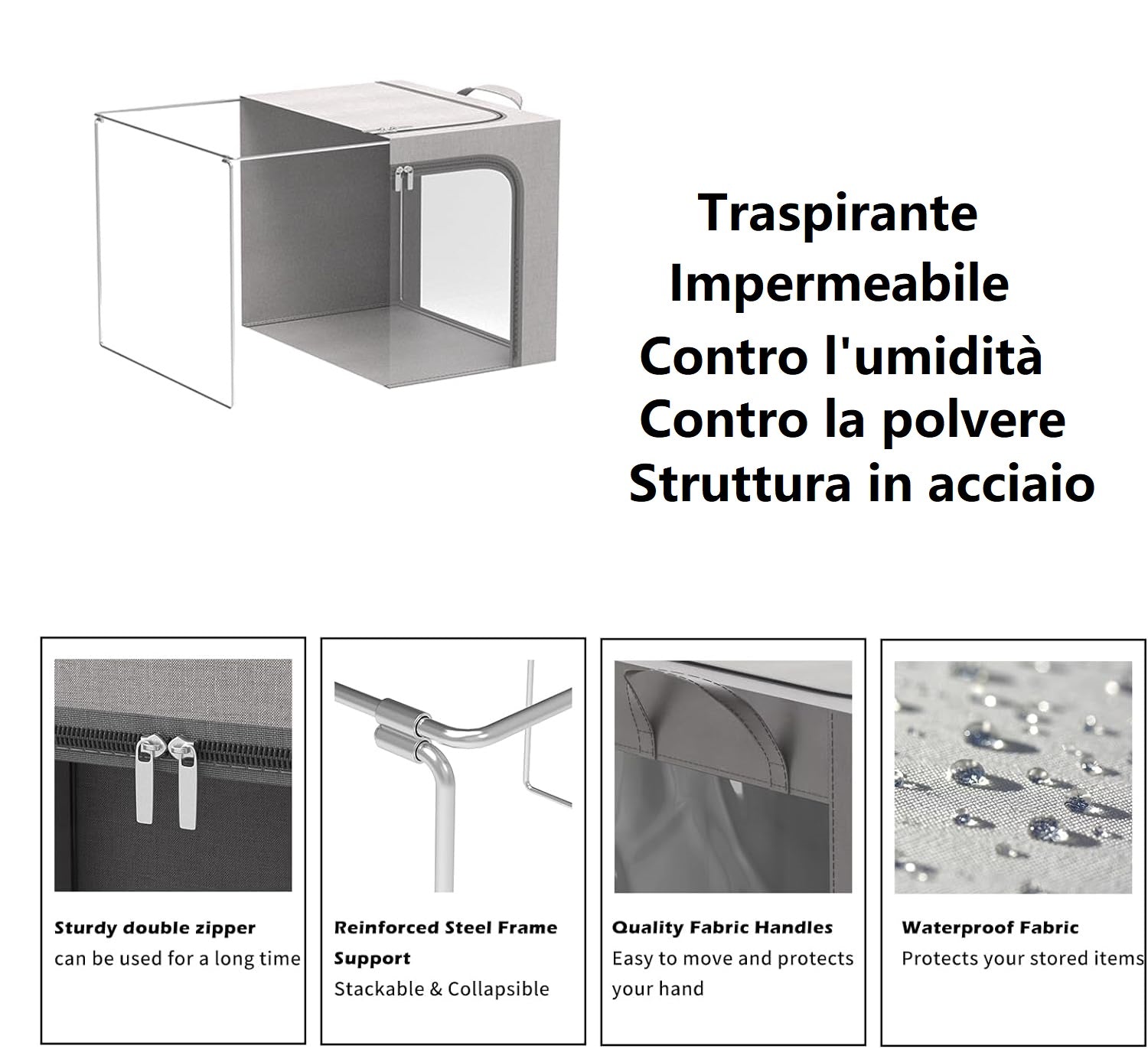 Traspirante
Impermeabile
Contro l'umidità
Contro la polvere
Struttura in acciaio

Sturdy double zipper
can be used for a long time

Reinforced Steel Frame Support
Stackable & Collapsible

Quality Fabric Handles
Easy to move and protects your hand

Waterproof Fabric
Protects your stored items