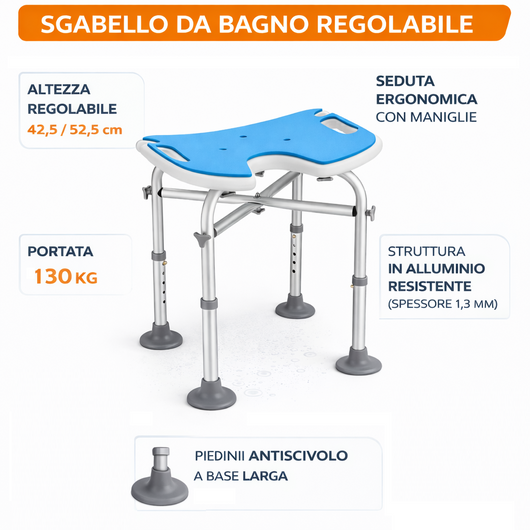 SGABELLO DA BAGNO REGOLABILE

ALTEZZA REGOLABILE
42,5 / 52,5 cm

SEDUTA ERGONOMICA CON MANIGLIE

PORTATA
130 KG

STRUTTURA IN ALLUMINIO RESISTENTE
(SPESSORE 1,3 MM)

PIEDINII ANTISCIVOLO A BASE LARGA