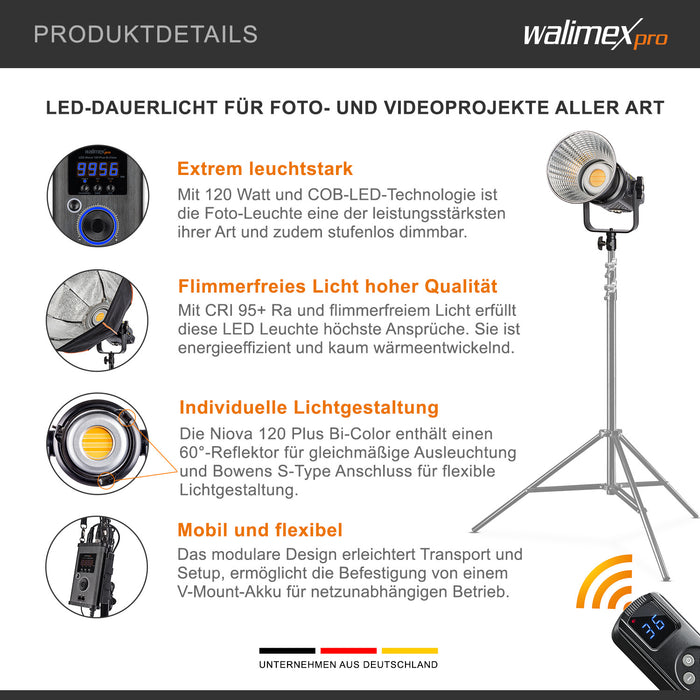 PRODUKTDETAILS

walimex pro

LED-DAUERLICHT FÜR FOTO- UND VIDEOPROJEKTE ALLER ART

walimex pro

9956

Extrem leuchtstark

Mit 120 Watt und COB-LED-Technologie ist die Foto-Leuchte eine der leistungsstärksten ihrer Art und zudem stufenlos dimmbar.

Flimmerfreies Licht hoher Qualität

Mit CRI 95+ Ra und flimmerfreiem Licht erfüllt diese LED Leuchte höchste Ansprüche. Sie ist energieeffizient und kaum wärmeentwickelnd.

Individuelle Lichtgestaltung

Die Niova 120 Plus Bi-Color enthält einen 60°-Reflektor für gleichmäßige Ausleuchtung und Bowens S-Type Anschluss für flexible Lichtgestaltung.

Mobil und flexibel

Das modulare Design erleichtert Transport und Setup, ermöglicht die Befestigung von einem V-Mount-Akku für netzunabhängigen Betrieb.

36

UNTERNEHMEN AUS DEUTSCHLAND