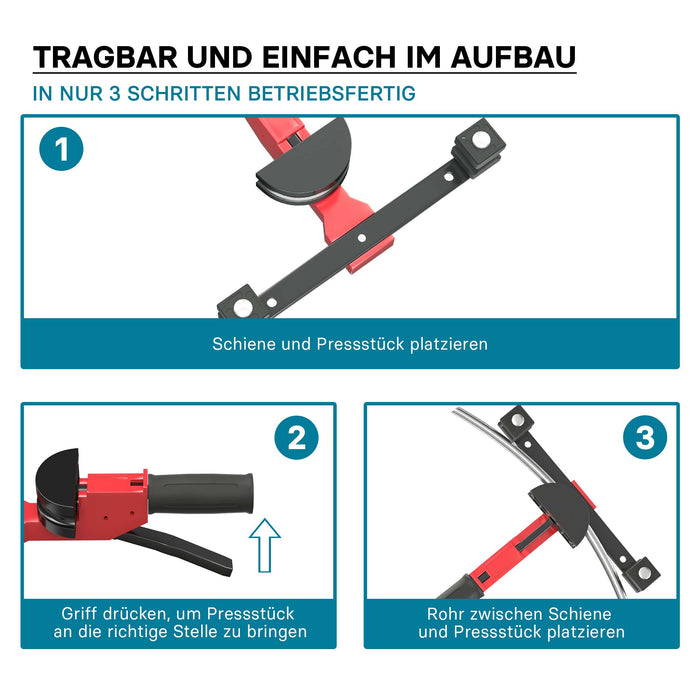 TRAGBAR UND EINFACH IM AUFBAU

IN NUR 3 SCHRITTEN BETRIEBSFERTIG

1

Schiene und Pressstück platzieren

2

Griff drücken, um Pressstück an die richtige Stelle zu bringen

3

Rohr zwischen Schiene und Pressstück platzieren