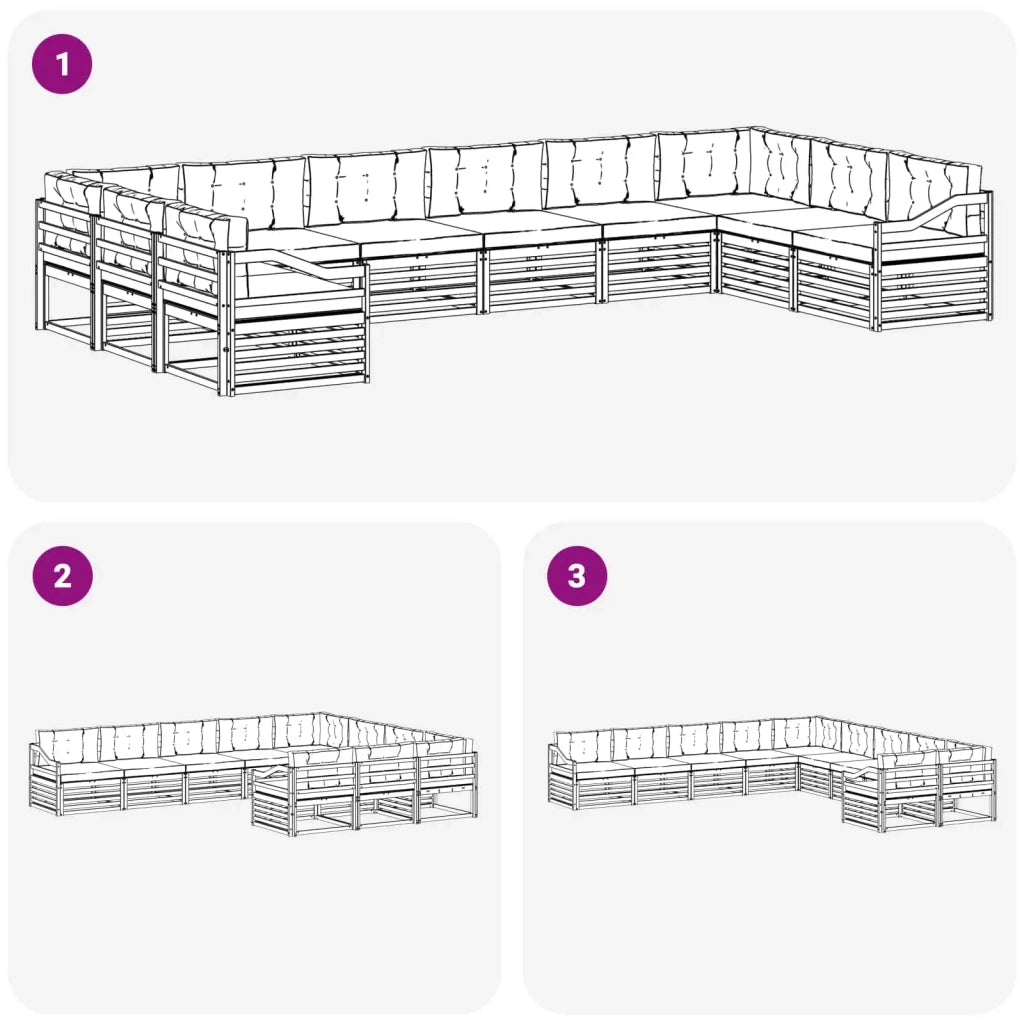 1

2

3