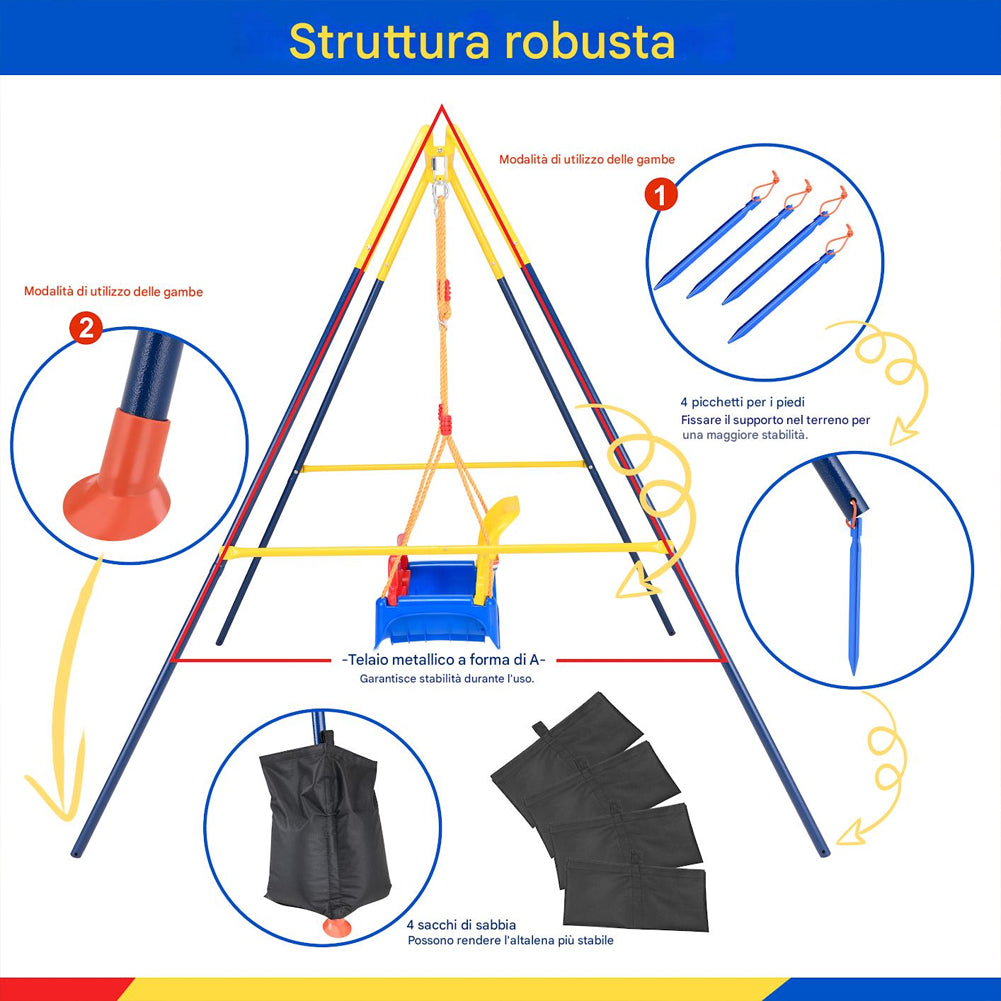 Struttura robusta

Modalità di utilizzo delle gambe

1

Modalità di utilizzo delle gambe

2

4 picchetti per i piedi
Fissare il supporto nel terreno per una maggiore stabilità.

-Telaio metallico a forma di A-
Garantisce stabilità durante l'uso.

4 sacchi di sabbia
Possono rendere l'altalena più stabile