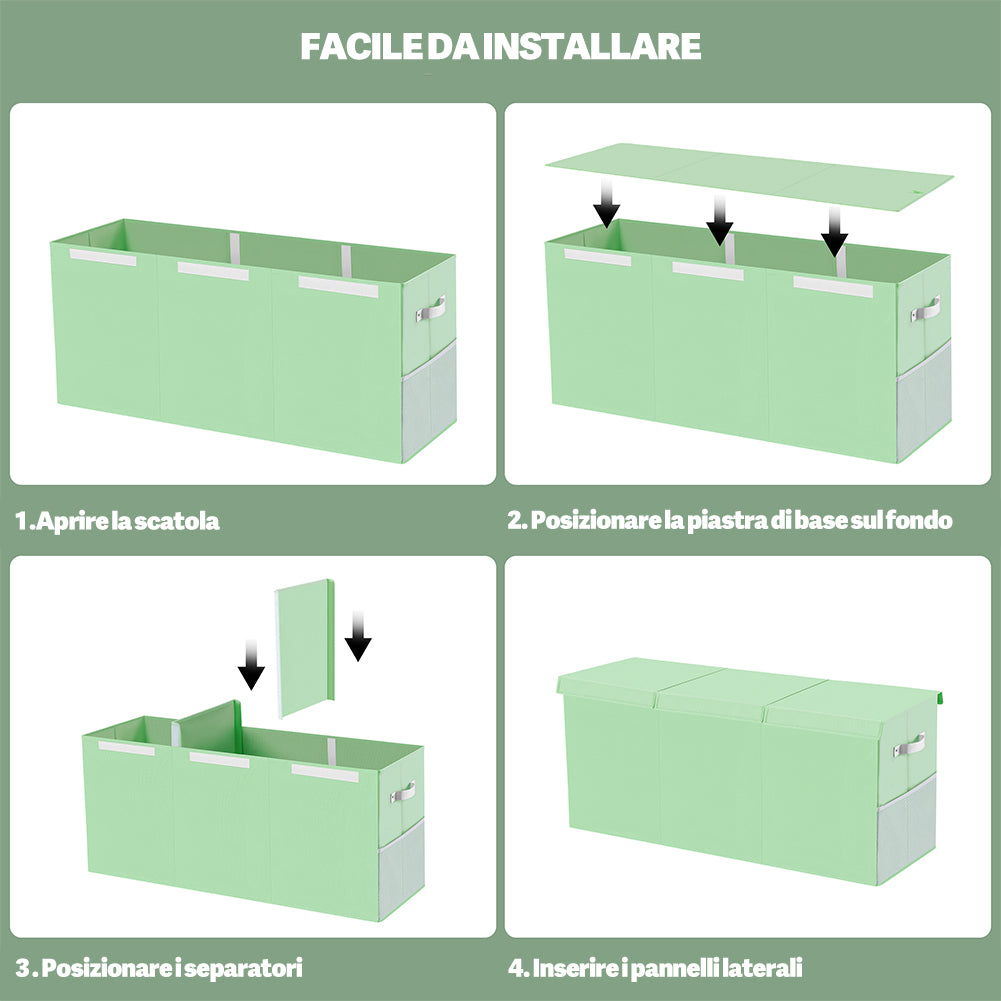 FACILE DA INSTALLARE

1. Aprire la scatola

2. Posizionare la piastra di base sul fondo

3. Posizionare i separatori

4. Inserire i pannelli laterali